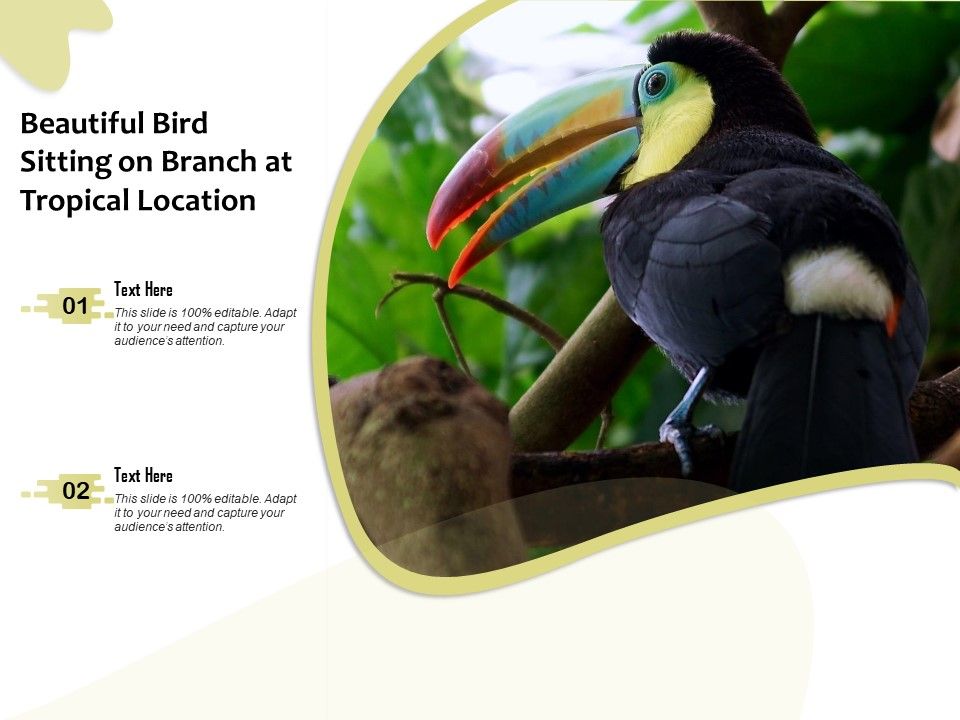 Beautiful Bird Sitting on Branch at Tropical Location

01

Text Here

This slide is 100% editable. Adapt it to your need and capture your audience's attention.

02

Text Here

This slide is 100% editable. Adapt it to your need and capture your audience's attention.