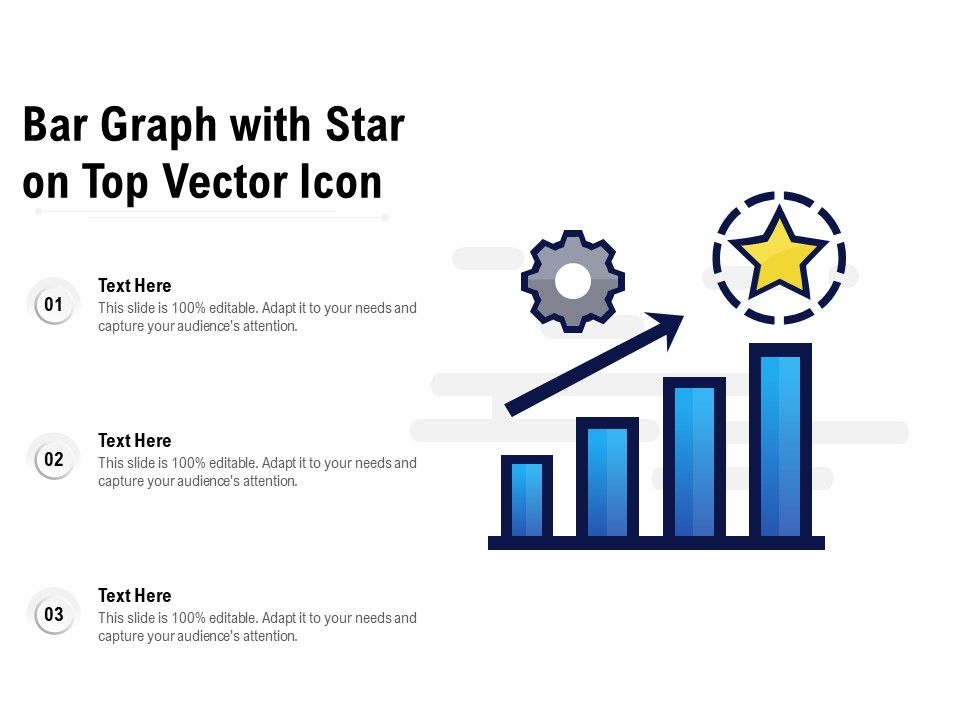 Bar Graph with Star on Top Vector Icon

01
Text Here
This slide is 100% editable. Adapt it to your needs and capture your audience's attention.

02
Text Here
This slide is 100% editable. Adapt it to your needs and capture your audience's attention.

03
Text Here
This slide is 100% editable. Adapt it to your needs and capture your audience's attention.