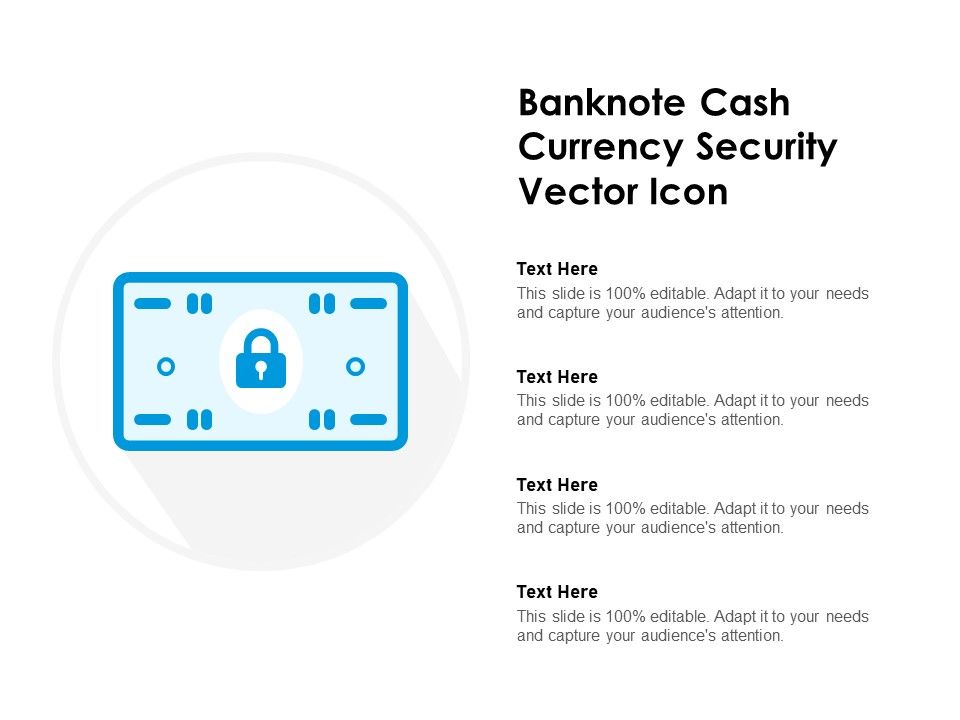 Banknote Cash Currency Security Vector Icon

Text Here
This slide is 100% editable. Adapt it to your needs and capture your audience's attention.

Text Here
This slide is 100% editable. Adapt it to your needs and capture your audience's attention.

Text Here
This slide is 100% editable. Adapt it to your needs and capture your audience's attention.

Text Here
This slide is 100% editable. Adapt it to your needs and capture your audience's attention.