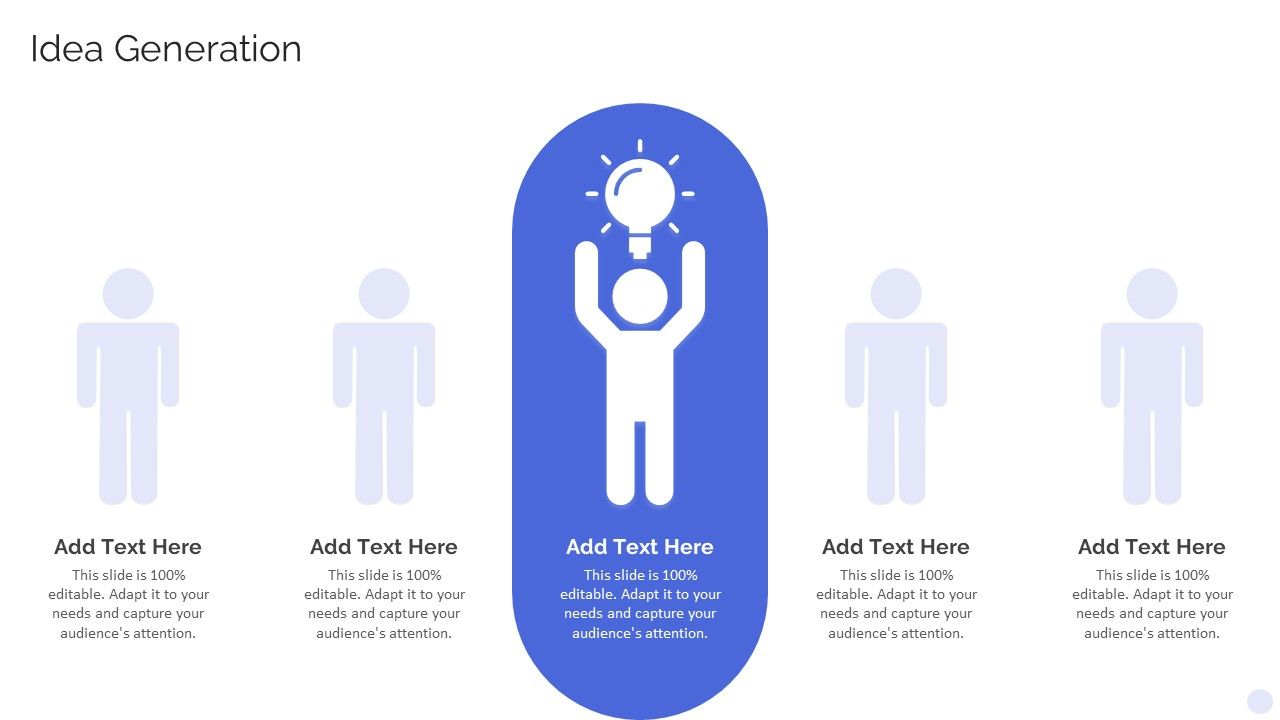 Idea Generation

Add Text Here
This slide is 100% editable. Adapt it to your needs and capture your audience's attention.

Add Text Here
This slide is 100% editable. Adapt it to your needs and capture your audience's attention.

Add Text Here
This slide is 100% editable. Adapt it to your needs and capture your audience's attention.

Add Text Here
This slide is 100% editable. Adapt it to your needs and capture your audience's attention.

Add Text Here
This slide is 100% editable. Adapt it to your needs and capture your audience's attention.