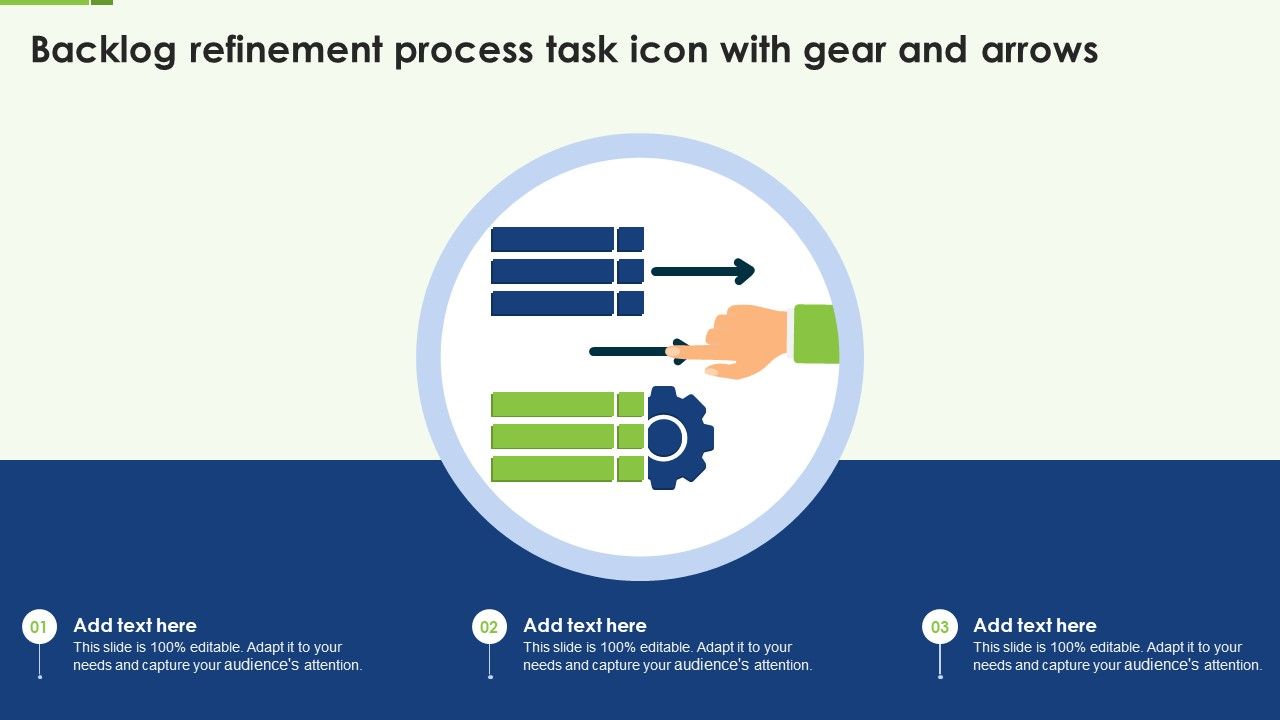 Backlog refinement process task icon with gear and arrows

01
Add text here
This slide is 100% editable. Adapt it to your needs and capture your audience's attention.

02
Add text here
This slide is 100% editable. Adapt it to your needs and capture your audience's attention.

03
Add text here
This slide is 100% editable. Adapt it to your needs and capture your audience's attention.