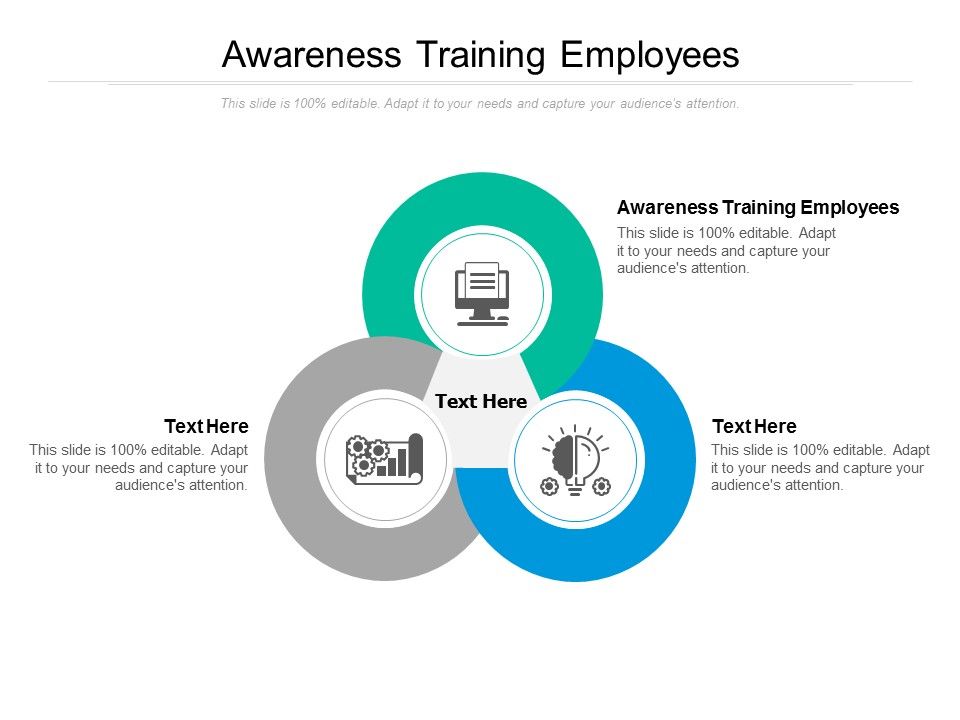 Awareness Training Employees

This slide is 100% editable. Adapt it to your needs and capture your audience's attention.

Awareness Training Employees
This slide is 100% editable. Adapt it to your needs and capture your audience's attention.

Text Here

Text Here
This slide is 100% editable. Adapt it to your needs and capture your audience's attention.

Text Here
This slide is 100% editable. Adapt it to your needs and capture your audience's attention.