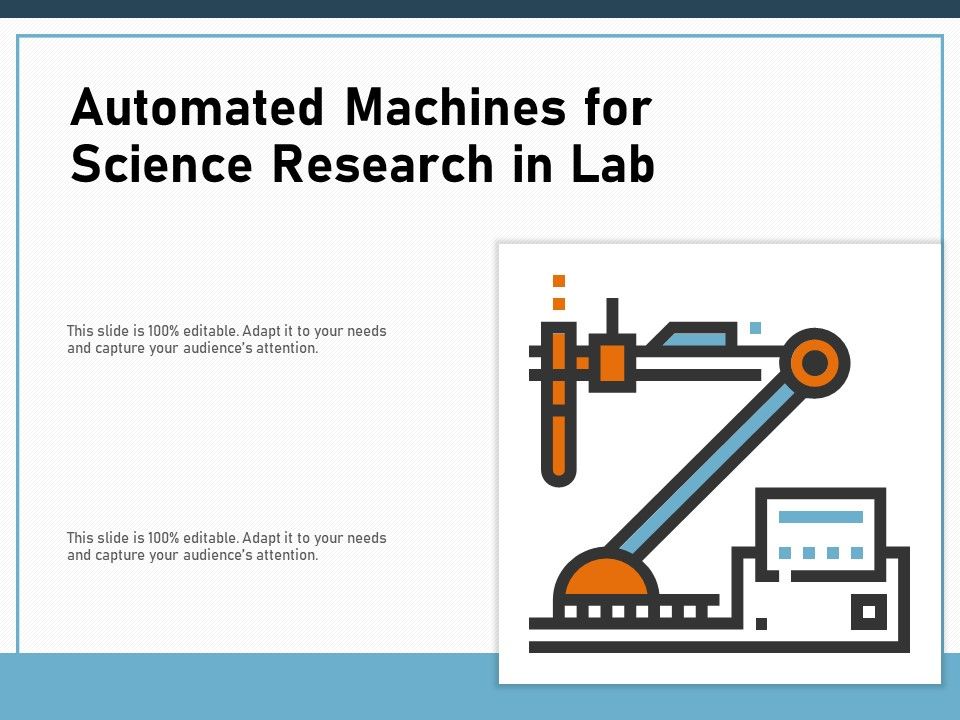 Automated Machines for Science Research in Lab

This slide is 100% editable. Adapt it to your needs and capture your audience's attention.

This slide is 100% editable. Adapt it to your needs and capture your audience's attention.