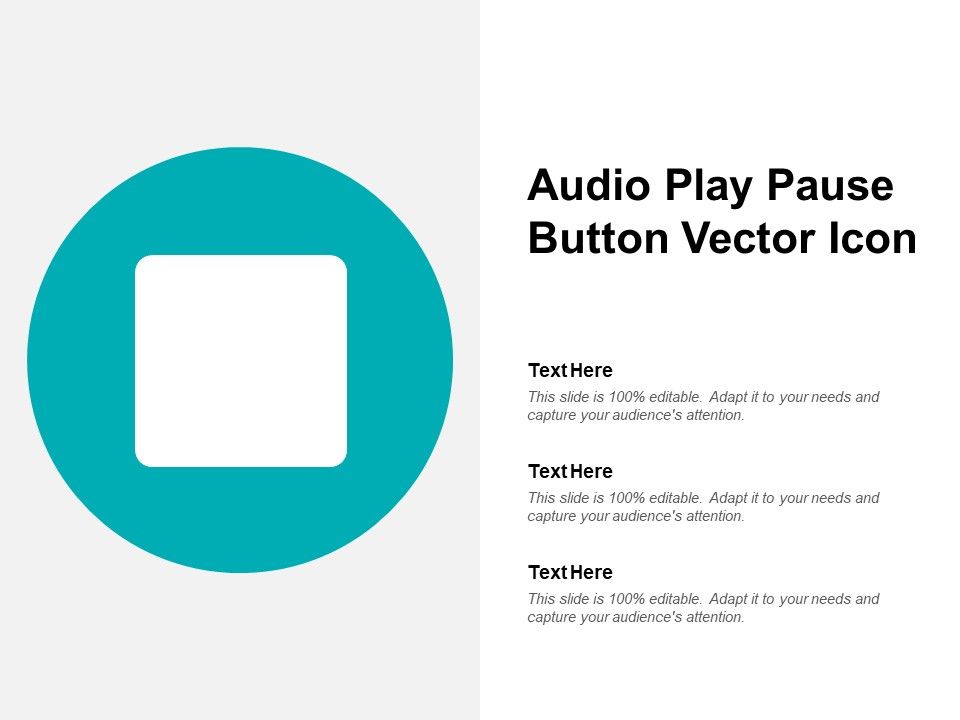 Audio Play Pause Button Vector Icon

Text Here
This slide is 100% editable. Adapt it to your needs and capture your audience's attention.

Text Here
This slide is 100% editable. Adapt it to your needs and capture your audience's attention.

Text Here
This slide is 100% editable. Adapt it to your needs and capture your audience's attention.