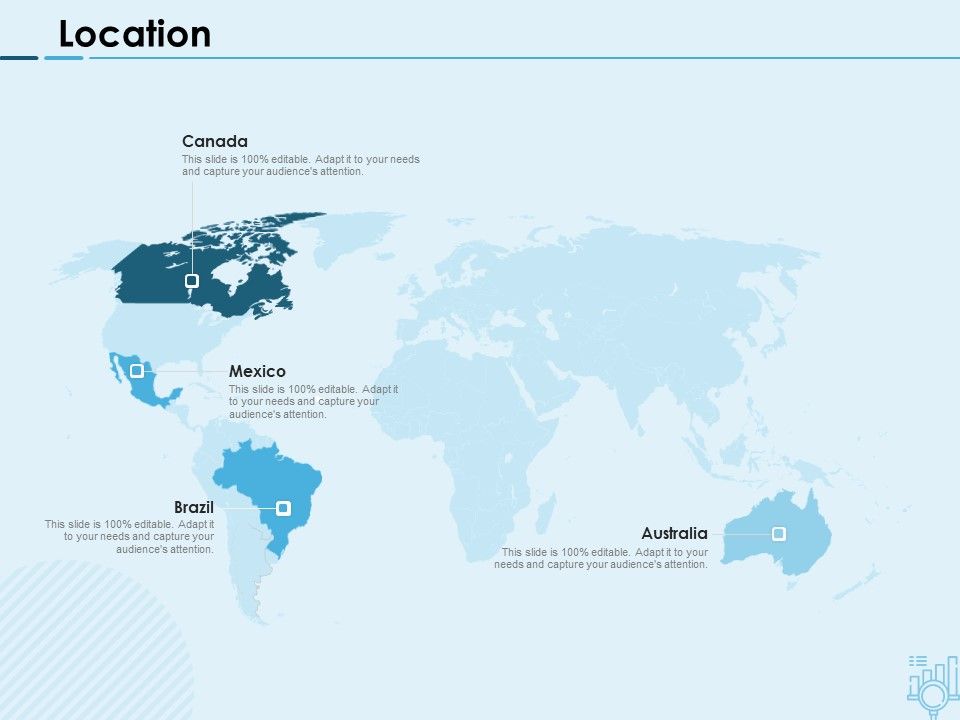 Location

Canada
This slide is 100% editable. Adapt it to your needs and capture your audience's attention.

Mexico
This slide is 100% editable. Adapt it to your needs and capture your audience's attention.

Brazil
This slide is 100% editable. Adapt it to your needs and capture your audience's attention.

Australia
This slide is 100% editable. Adapt it to your needs and capture your audience's attention.