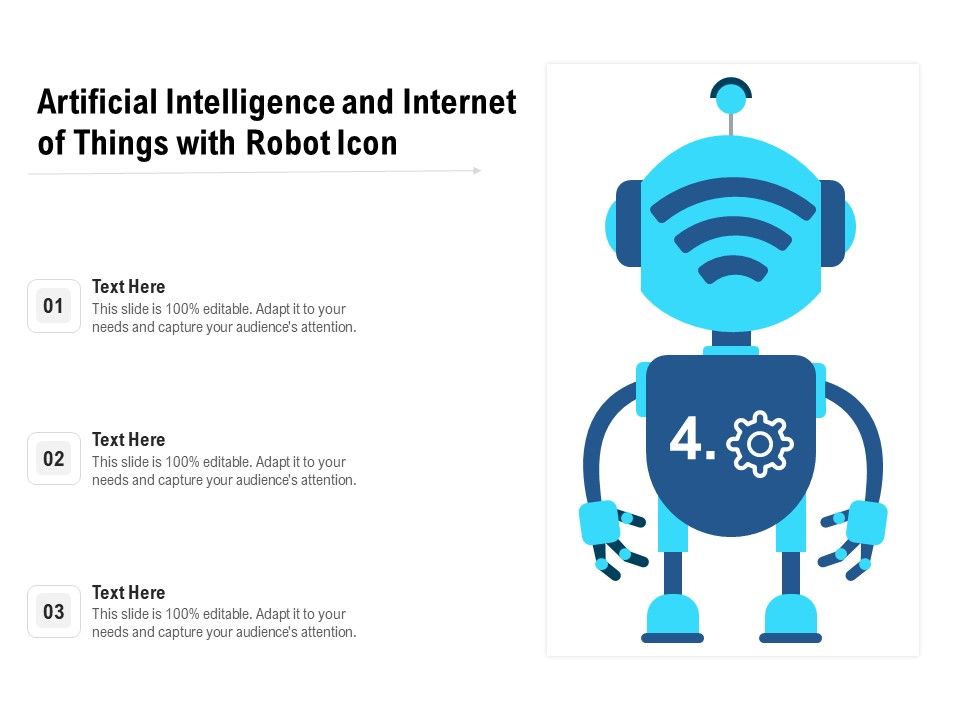 Artificial Intelligence and Internet of Things with Robot Icon

01
Text Here
This slide is 100% editable. Adapt it to your needs and capture your audience's attention.

02
Text Here
This slide is 100% editable. Adapt it to your needs and capture your audience's attention.

03
Text Here
This slide is 100% editable. Adapt it to your needs and capture your audience's attention.

4.