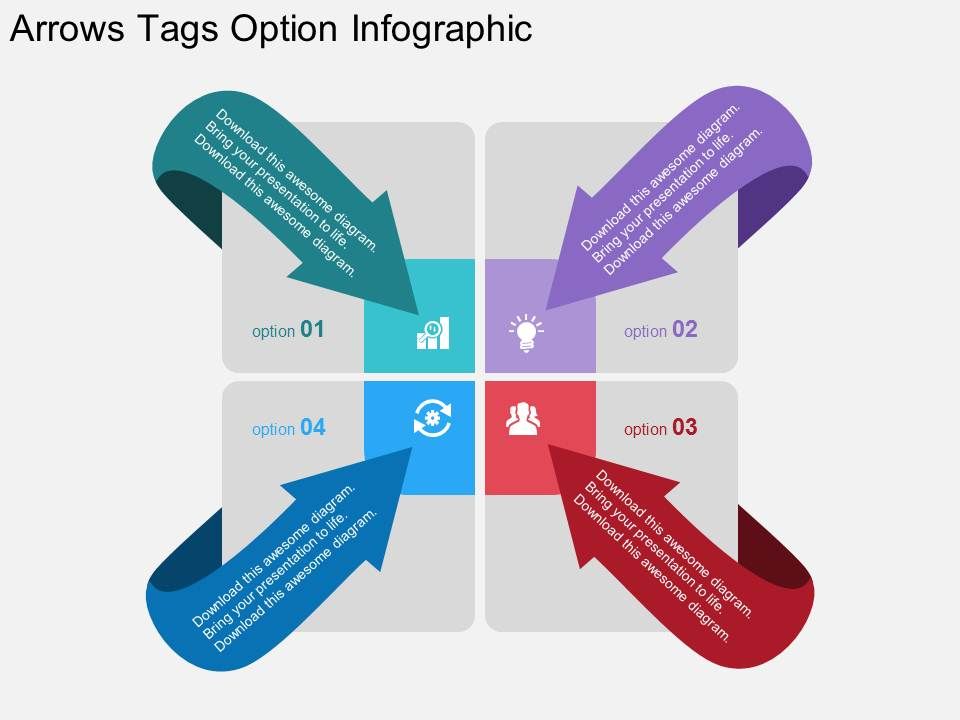 Arrows Tags Option Infographic

Download this awesome diagram. Bring your presentation to life. Download this awesome diagram.

Download this awesome diagram. Bring your presentation to life. Download this awesome diagram.

option 01

option 02

option 04

option 03

Download this awesome diagram. Bring your presentation to life. Download this awesome diagram.

Download this awesome diagram. Bring your presentation to life. Download this awesome diagram.