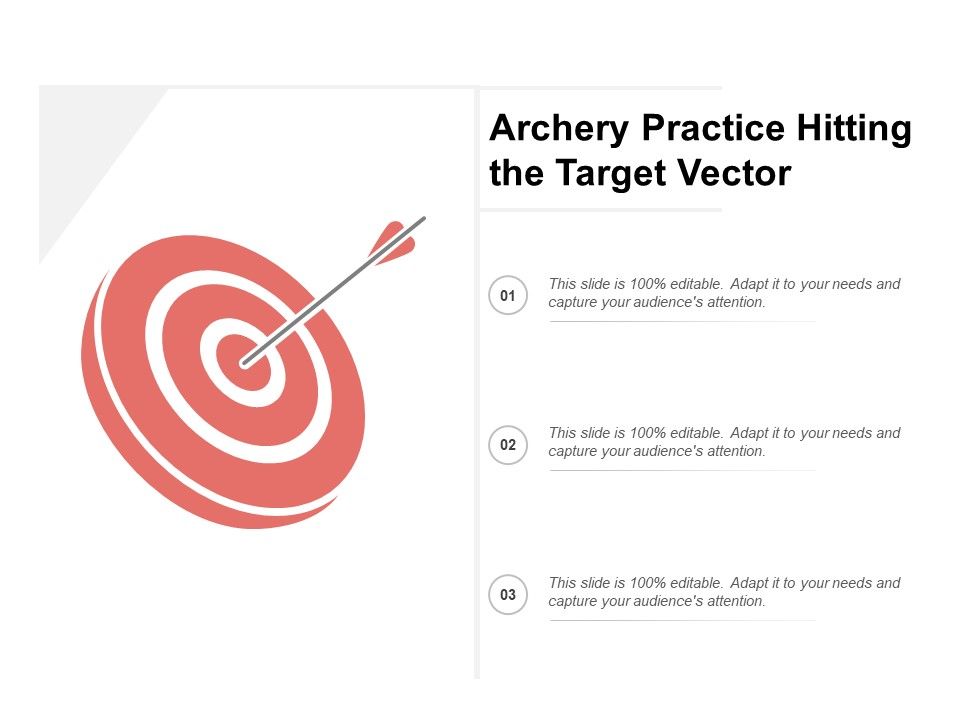 Archery Practice Hitting the Target Vector

01

This slide is 100% editable. Adapt it to your needs and capture your audience's attention.

02

This slide is 100% editable. Adapt it to your needs and capture your audience's attention.

03

This slide is 100% editable. Adapt it to your needs and capture your audience's attention.