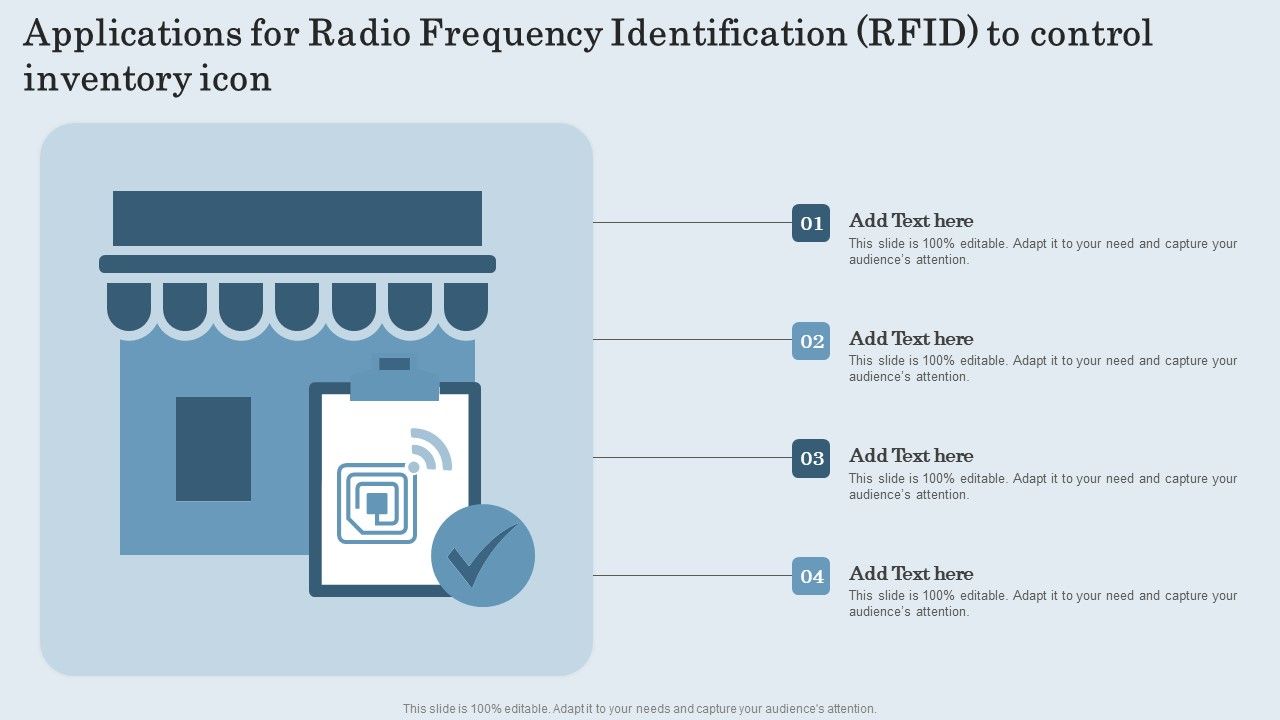 Applications for Radio Frequency Identification (RFID) to control inventory icon

01

Add Text here

This slide is 100% editable. Adapt it to your need and capture your audience's attention.

02

Add Text here

This slide is 100% editable. Adapt it to your need and capture your audience's attention.

03

Add Text here

This slide is 100% editable. Adapt it to your need and capture your audience's attention.

04

Add Text here

This slide is 100% editable. Adapt it to your need and capture your audience's attention.

This slide is 100% editable. Adapt it to your needs and capture your audience's attention.