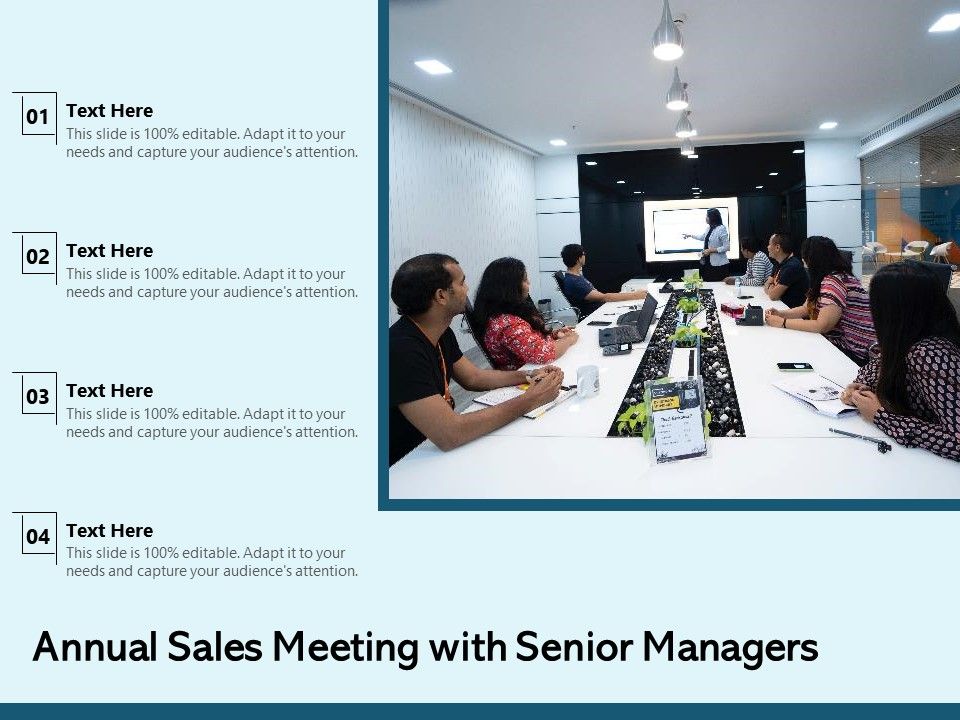 01
Text Here
This slide is 100% editable. Adapt it to your needs and capture your audience's attention.

02
Text Here
This slide is 100% editable. Adapt it to your needs and capture your audience's attention.

03
Text Here
This slide is 100% editable. Adapt it to your needs and capture your audience's attention.

04
Text Here
This slide is 100% editable. Adapt it to your needs and capture your audience's attention.

Annual Sales Meeting with Senior Managers