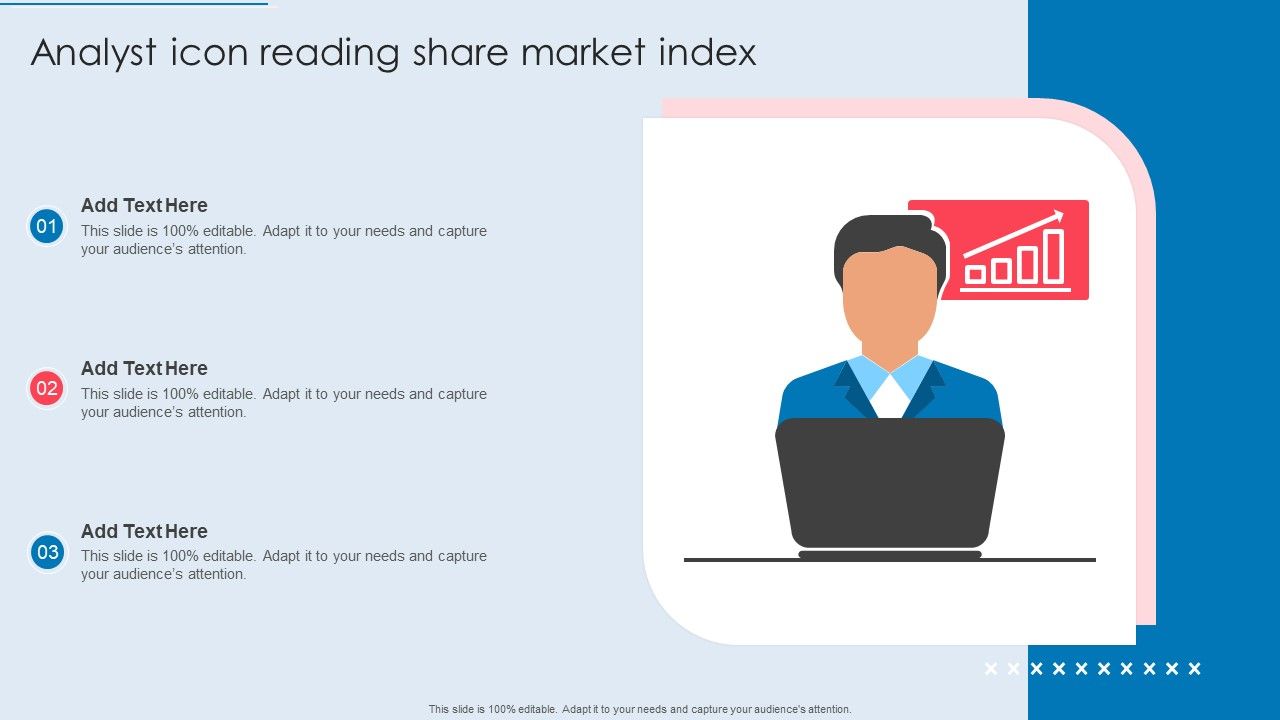 Analyst icon reading share market index

01
Add Text Here
This slide is 100% editable. Adapt it to your needs and capture your audience's attention.

02
Add Text Here
This slide is 100% editable. Adapt it to your needs and capture your audience's attention.

03
Add Text Here
This slide is 100% editable. Adapt it to your needs and capture your audience's attention.

This slide is 100% editable. Adapt it to your needs and capture your audience's attention.