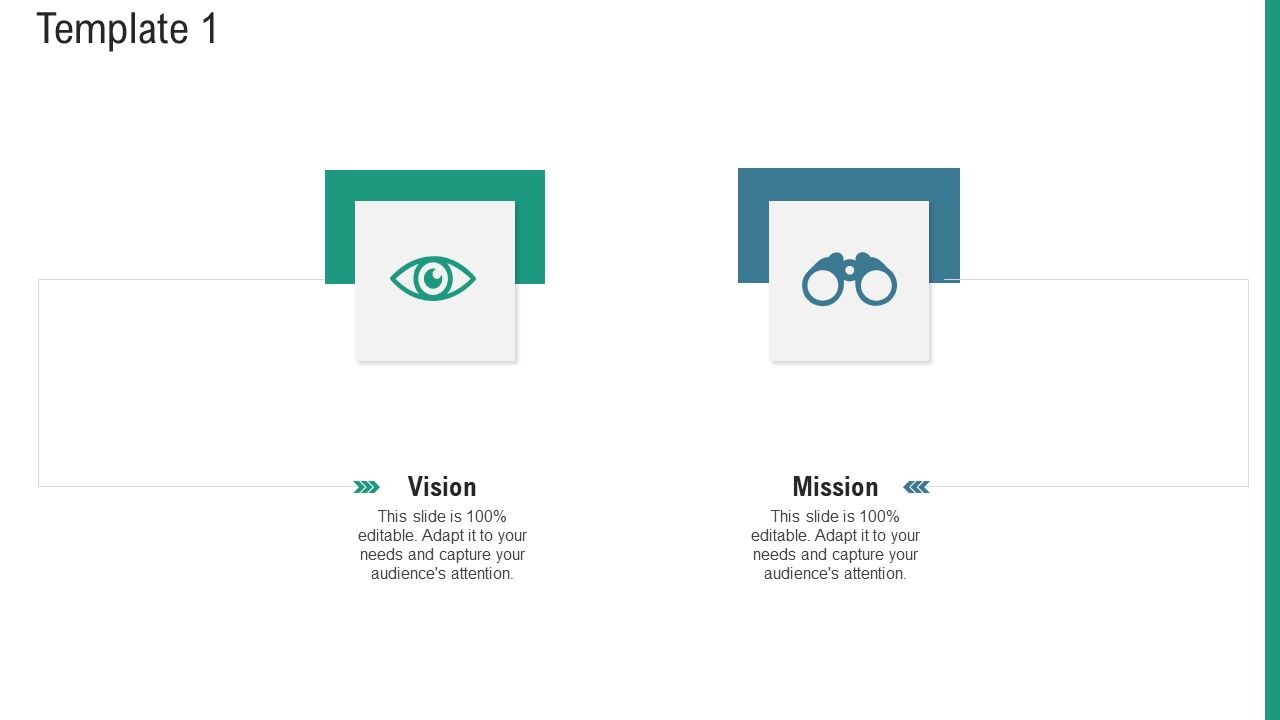 Template 1

Vision

This slide is 100% editable. Adapt it to your needs and capture your audience's attention.

Mission

This slide is 100% editable. Adapt it to your needs and capture your audience's attention.