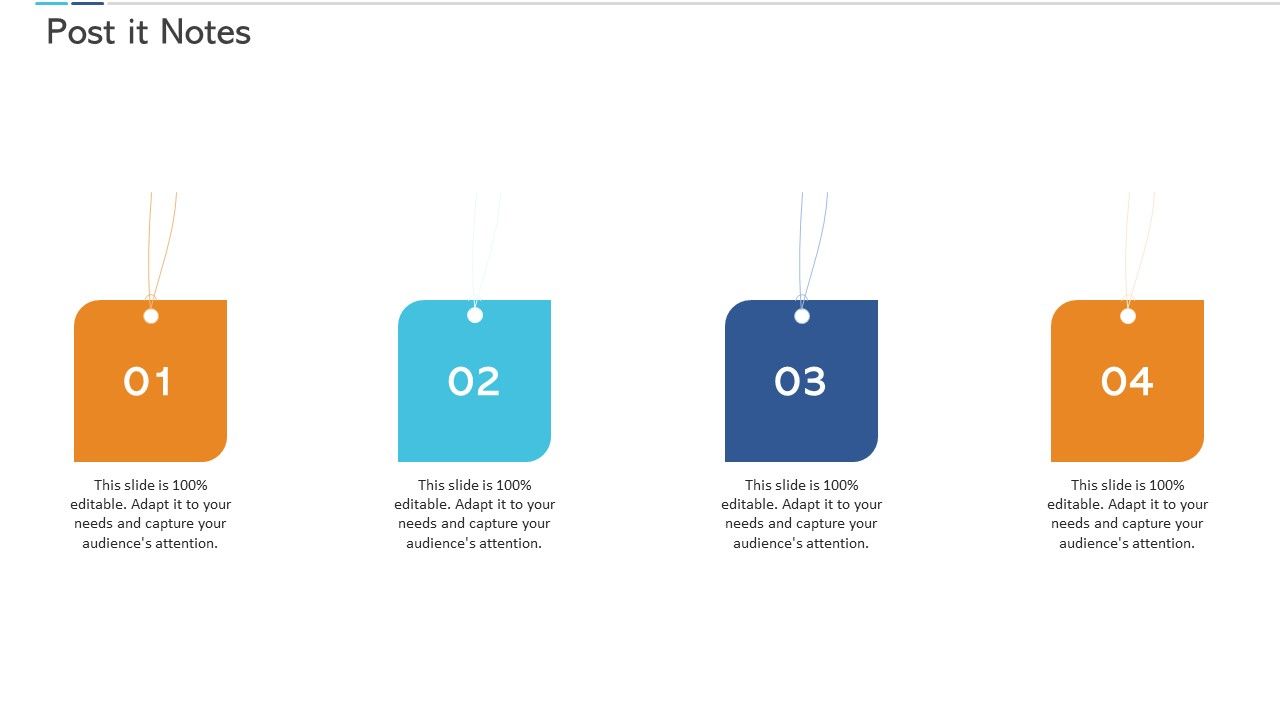 Post it Notes

01

This slide is 100% editable. Adapt it to your needs and capture your audience's attention.

02

This slide is 100% editable. Adapt it to your needs and capture your audience's attention.

03

This slide is 100% editable. Adapt it to your needs and capture your audience's attention.

04

This slide is 100% editable. Adapt it to your needs and capture your audience's attention.