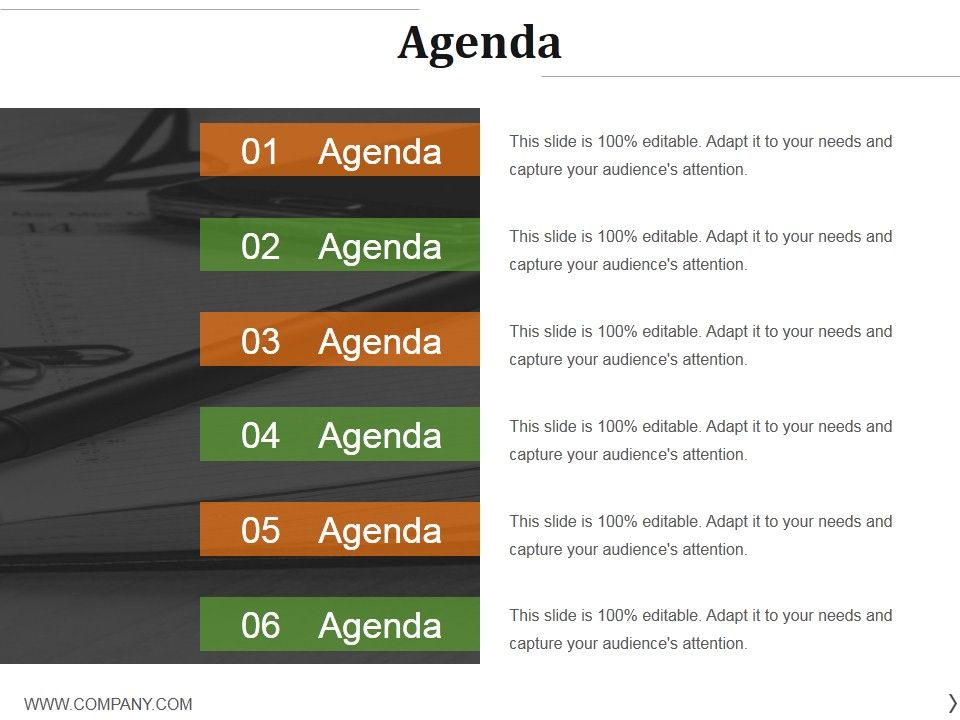 Agenda

01 Agenda

This slide is 100% editable. Adapt it to your needs and capture your audience's attention.

02 Agenda

This slide is 100% editable. Adapt it to your needs and capture your audience's attention.

03 Agenda

This slide is 100% editable. Adapt it to your needs and capture your audience's attention.

04 Agenda

This slide is 100% editable. Adapt it to your needs and capture your audience's attention.

05 Agenda

This slide is 100% editable. Adapt it to your needs and capture your audience's attention.

06 Agenda

This slide is 100% editable. Adapt it to your needs and capture your audience's attention.

WWW.COMPANY.COM