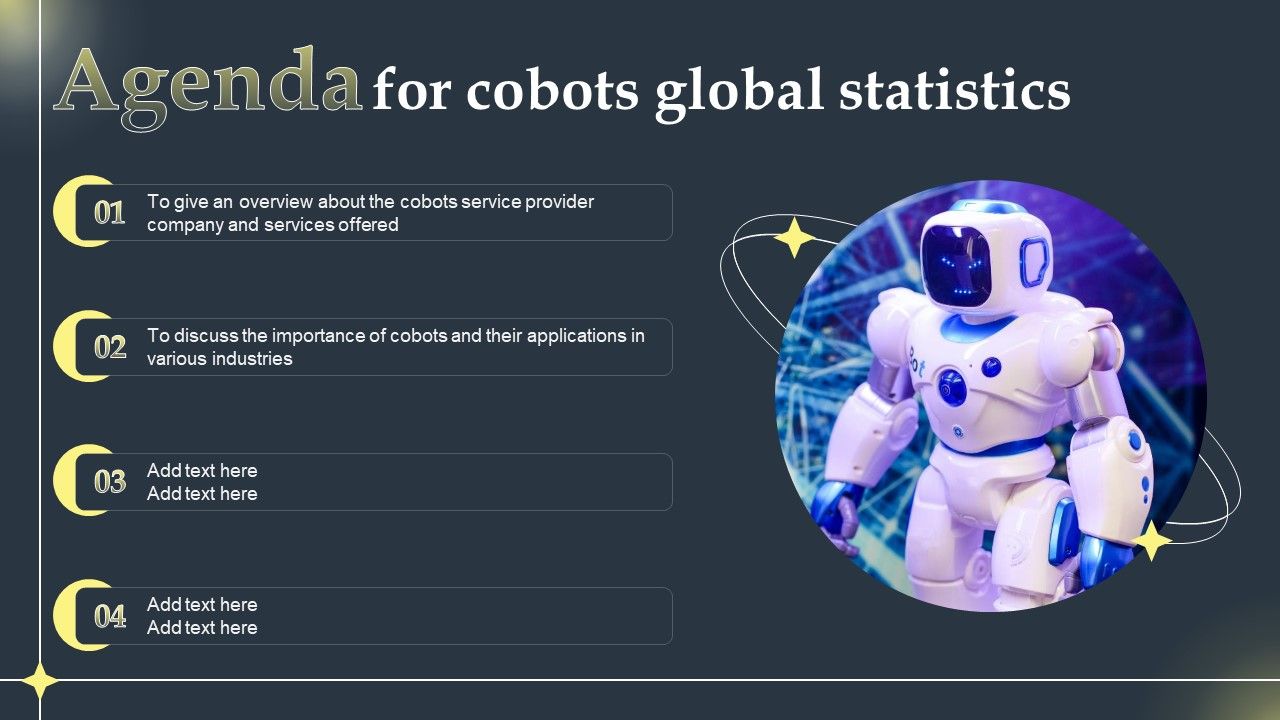 Agenda for cobots global statistics

01 To give an overview about the cobots service provider company and services offered

02 To discuss the importance of cobots and their applications in various industries

03 Add text here
Add text here

04 Add text here
Add text here