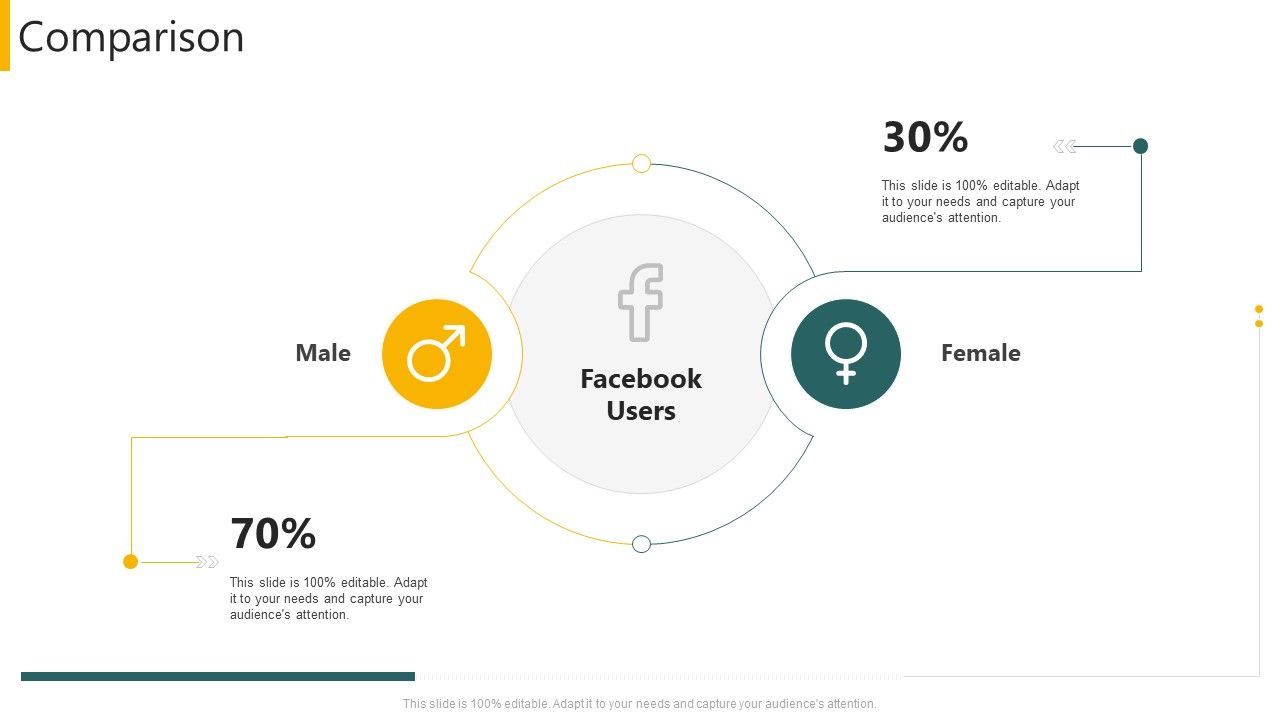 Comparison

30%

This slide is 100% editable. Adapt it to your needs and capture your audience's attention.

Male

Facebook Users

Female

70%

This slide is 100% editable. Adapt it to your needs and capture your audience's attention.

This slide is 100% editable. Adapt it to your needs and capture your audience's attention.