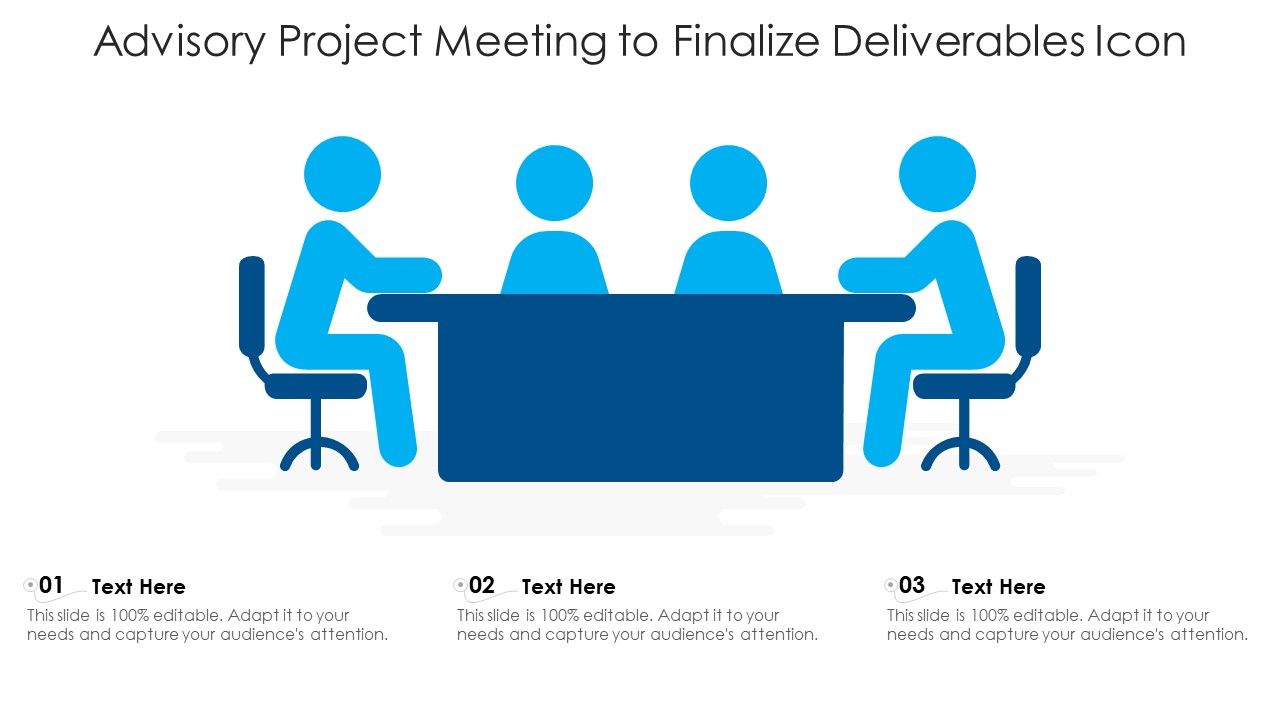 Advisory Project Meeting to Finalize Deliverables Icon

01 Text Here
This slide is 100% editable. Adapt it to your needs and capture your audience's attention.

02 Text Here
This slide is 100% editable. Adapt it to your needs and capture your audience's attention.

03 Text Here
This slide is 100% editable. Adapt it to your needs and capture your audience's attention.