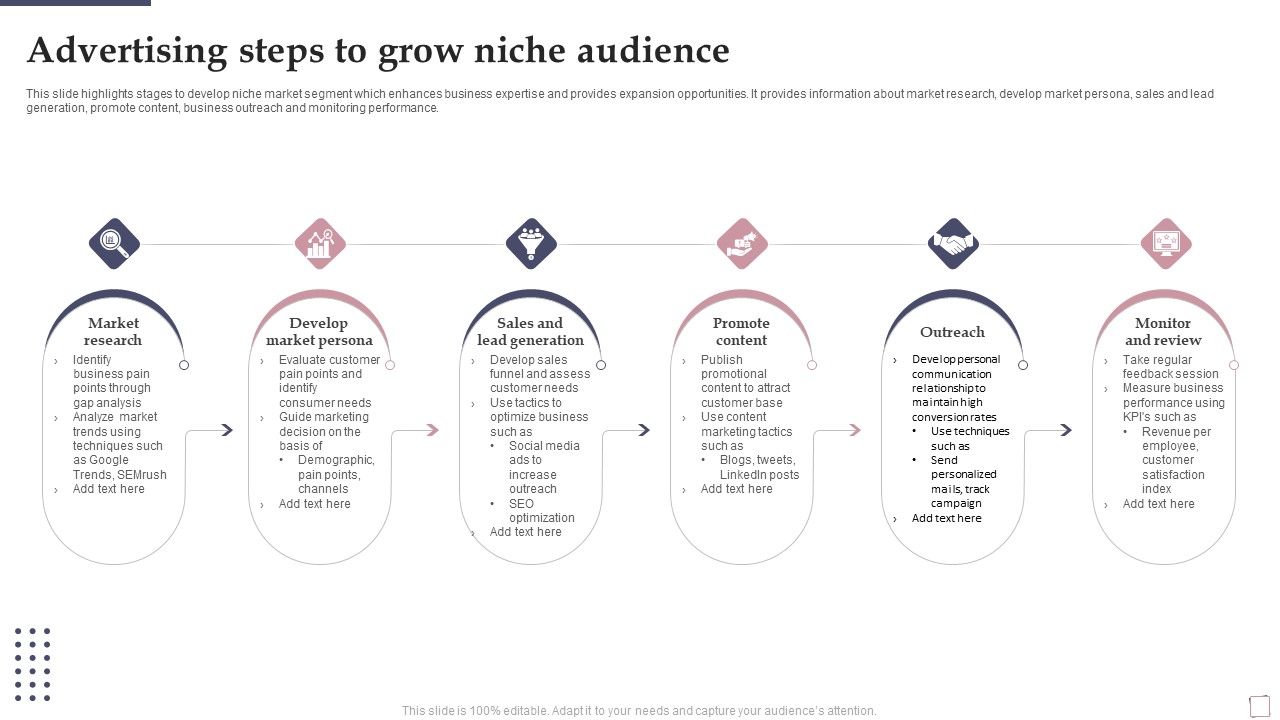 Advertising steps to grow niche audience

This slide highlights stages to develop niche market segment which enhances business expertise and provides expansion opportunities. It provides information about market research, develop market persona, sales and lead generation, promote content, business outreach and monitoring performance.

Market research
› Identify business pain points through gap analysis
› Analyze market trends using techniques such as Google Trends, SEMrush
› Add text here

Develop market persona
› Evaluate customer pain points and identify consumer needs
› Guide marketing decision on the basis of
• Demographic, pain points, channels
› Add text here

Sales and lead generation
› Develop sales funnel and assess customer needs
› Use tactics to optimize business such as
• Social media ads to increase outreach
• SEO optimization
› Add text here

Promote content
› Publish promotional content to attract customer base
› Use content marketing tactics such as
• Blogs, tweets, LinkedIn posts
› Add text here

Outreach
› Develop personal communication relationship to maintain high conversion rates
• Use techniques such as
• Send personalized mails, track campaign
› Add text here

Monitor and review
› Take regular feedback session
› Measure business performance using KPI's such as
• Revenue per employee, customer satisfaction index
› Add text here

This slide is 100% editable. Adapt it to your needs and capture your audience's attention.