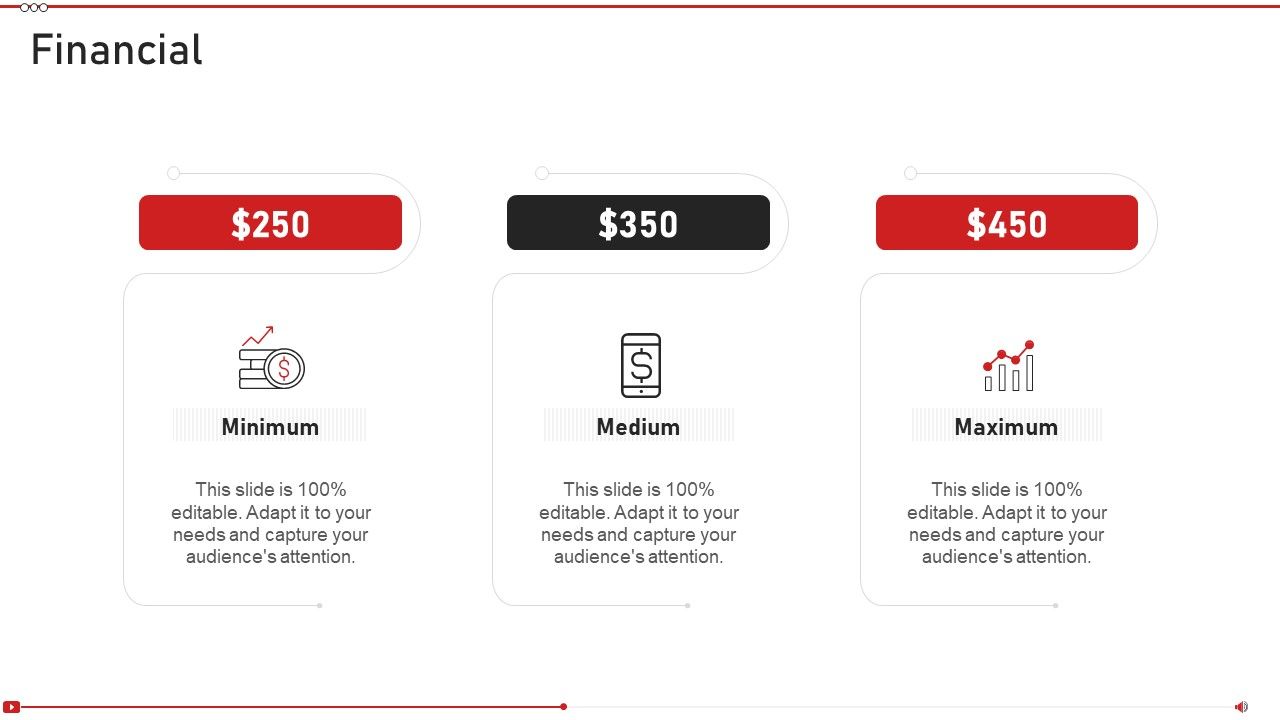 Financial

\$250

Minimum

This slide is 100% editable. Adapt it to your needs and capture your audience's attention.

\$350

Medium

This slide is 100% editable. Adapt it to your needs and capture your audience's attention.

\$450

Maximum

This slide is 100% editable. Adapt it to your needs and capture your audience's attention.