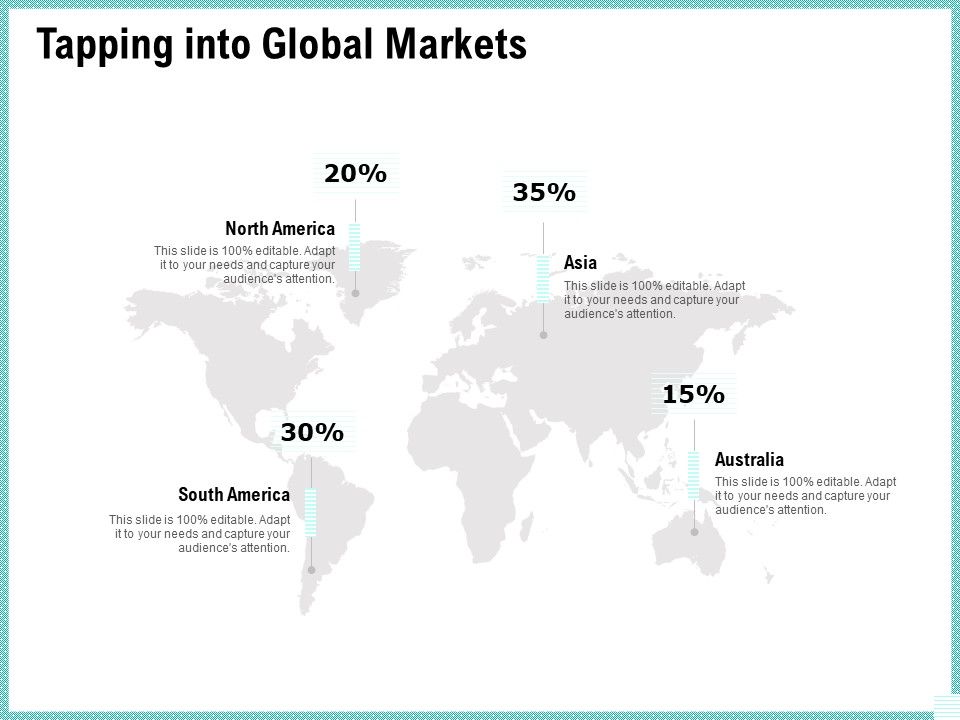 Tapping into Global Markets

20%

North America

This slide is 100% editable. Adapt it to your needs and capture your audience's attention.

35%

Asia

This slide is 100% editable. Adapt it to your needs and capture your audience's attention.

30%

South America

This slide is 100% editable. Adapt it to your needs and capture your audience's attention.

15%

Australia

This slide is 100% editable. Adapt it to your needs and capture your audience's attention.