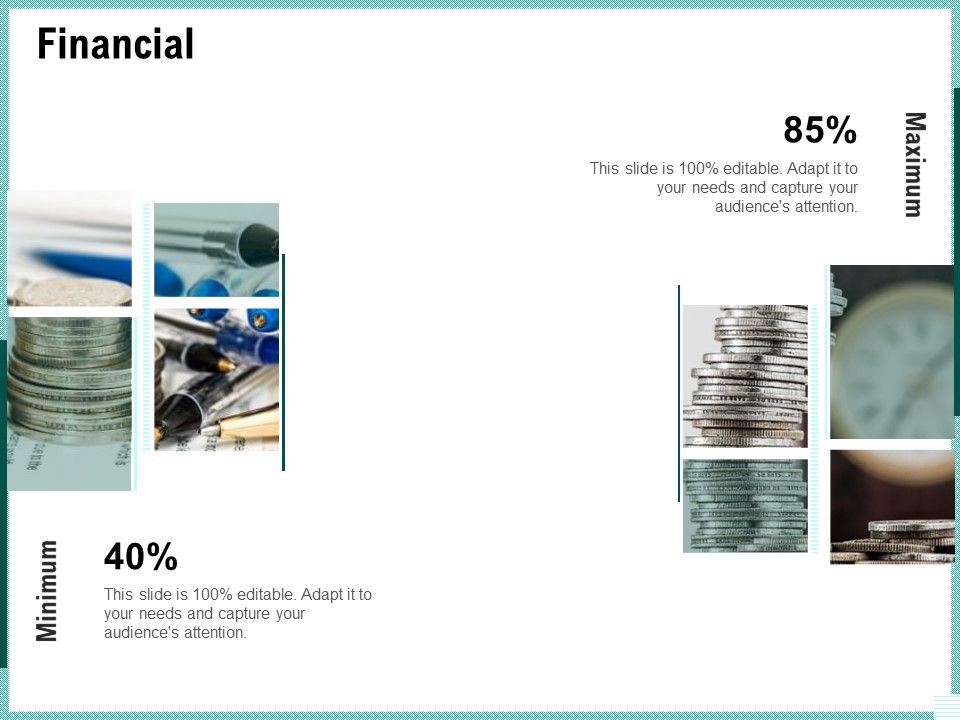 Financial

85%

This slide is 100% editable. Adapt it to your needs and capture your audience's attention.

Maximum

Minimum

40%

This slide is 100% editable. Adapt it to your needs and capture your audience's attention.