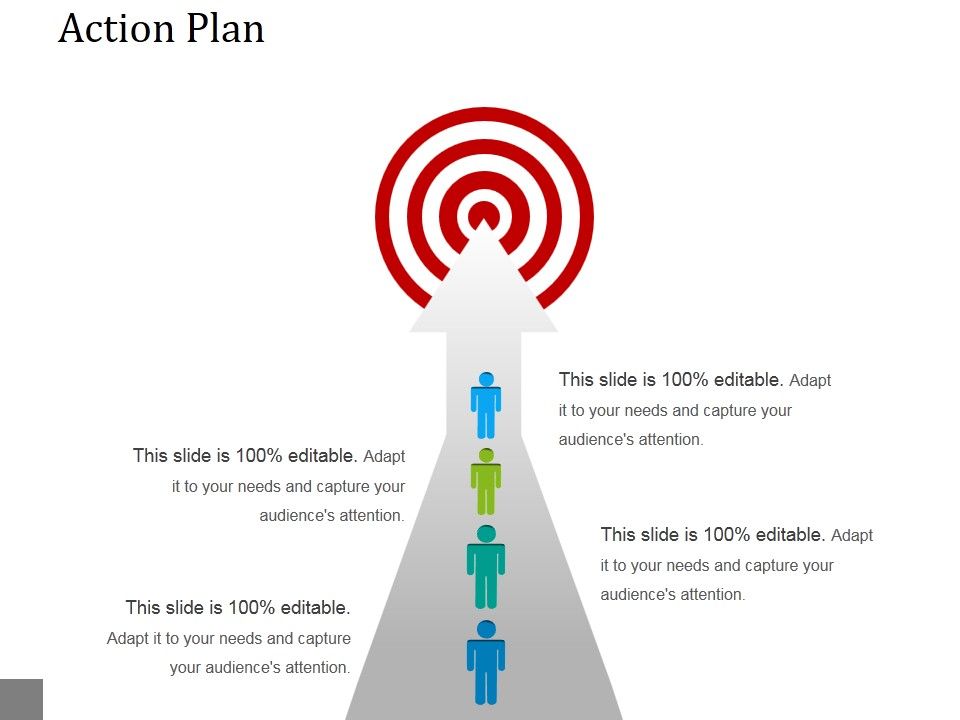 Action Plan

This slide is 100% editable. Adapt it to your needs and capture your audience's attention.

This slide is 100% editable. Adapt it to your needs and capture your audience's attention.

This slide is 100% editable. Adapt it to your needs and capture your audience's attention.

This slide is 100% editable. Adapt it to your needs and capture your audience's attention.