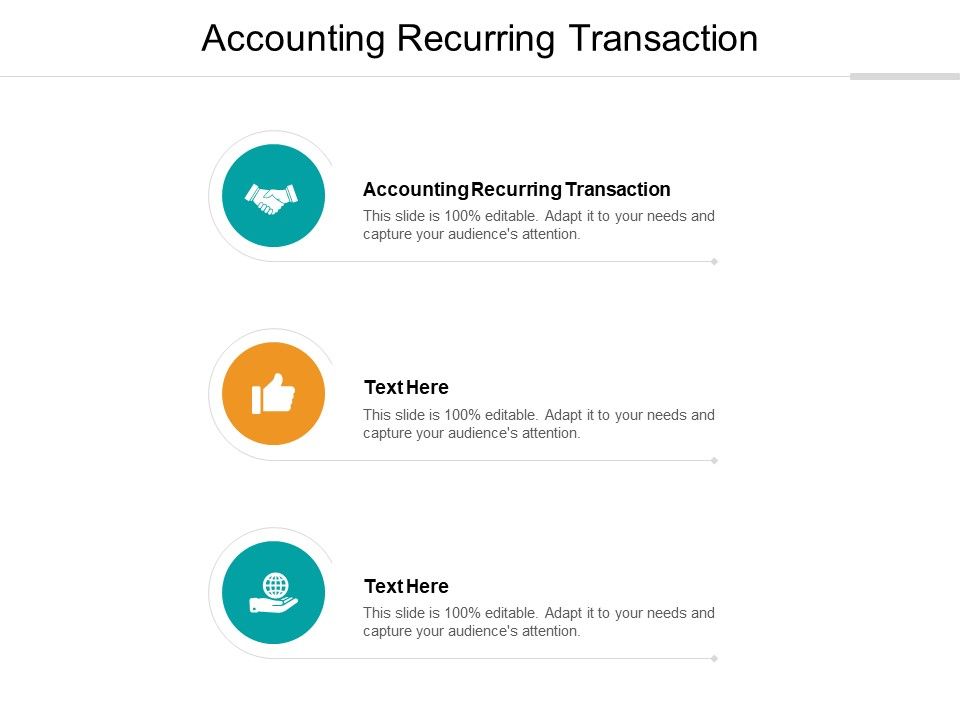 Accounting Recurring Transaction

Accounting Recurring Transaction
This slide is 100% editable. Adapt it to your needs and capture your audience's attention.

Text Here
This slide is 100% editable. Adapt it to your needs and capture your audience's attention.

Text Here
This slide is 100% editable. Adapt it to your needs and capture your audience's attention.