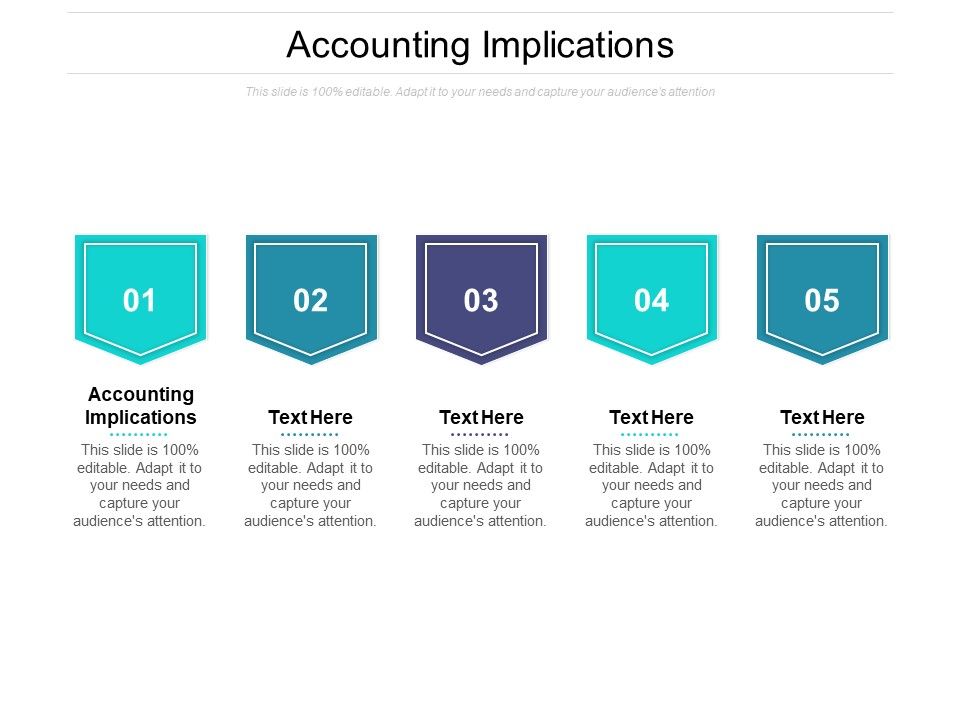 Accounting Implications

This slide is 100% editable. Adapt it to your needs and capture your audience's attention

01

Accounting Implications

This slide is 100% editable. Adapt it to your needs and capture your audience's attention.

02

Text Here

This slide is 100% editable. Adapt it to your needs and capture your audience's attention.

03

Text Here

This slide is 100% editable. Adapt it to your needs and capture your audience's attention.

04

Text Here

This slide is 100% editable. Adapt it to your needs and capture your audience's attention.

05

Text Here

This slide is 100% editable. Adapt it to your needs and capture your audience's attention.