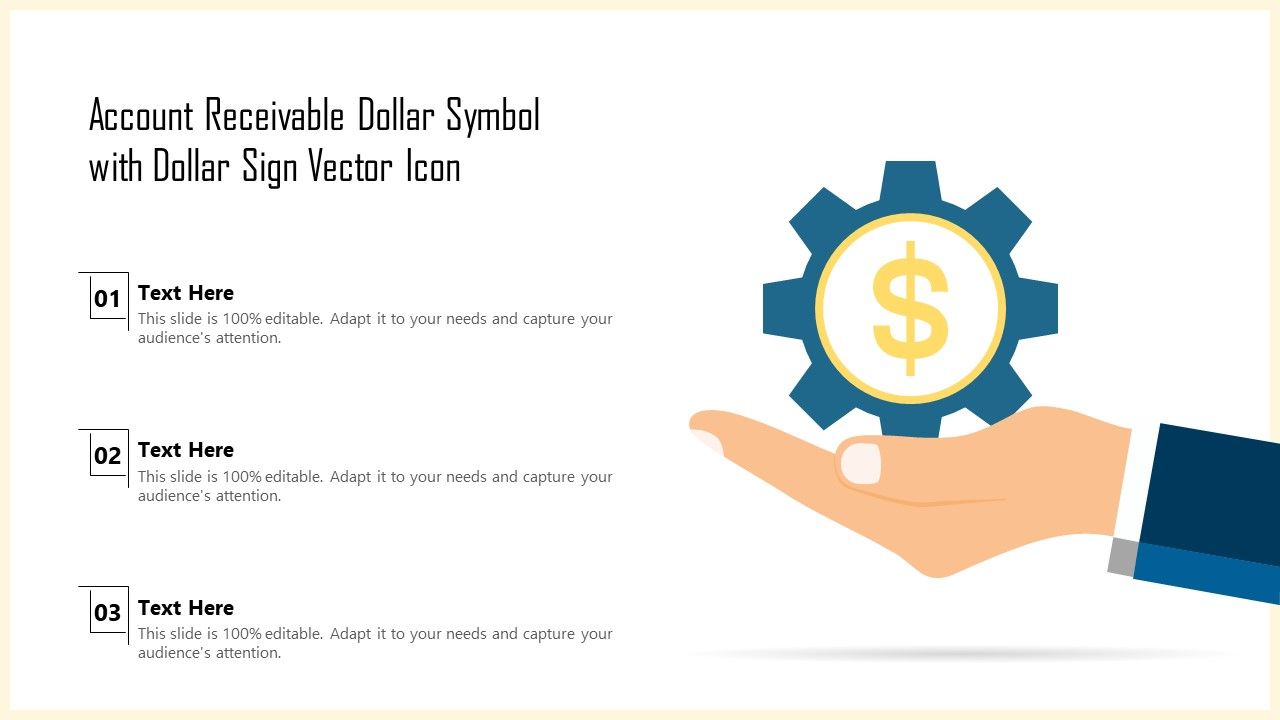 Account Receivable Dollar Symbol with Dollar Sign Vector Icon

01
Text Here
This slide is 100% editable. Adapt it to your needs and capture your audience's attention.

02
Text Here
This slide is 100% editable. Adapt it to your needs and capture your audience's attention.

03
Text Here
This slide is 100% editable. Adapt it to your needs and capture your audience's attention.

$