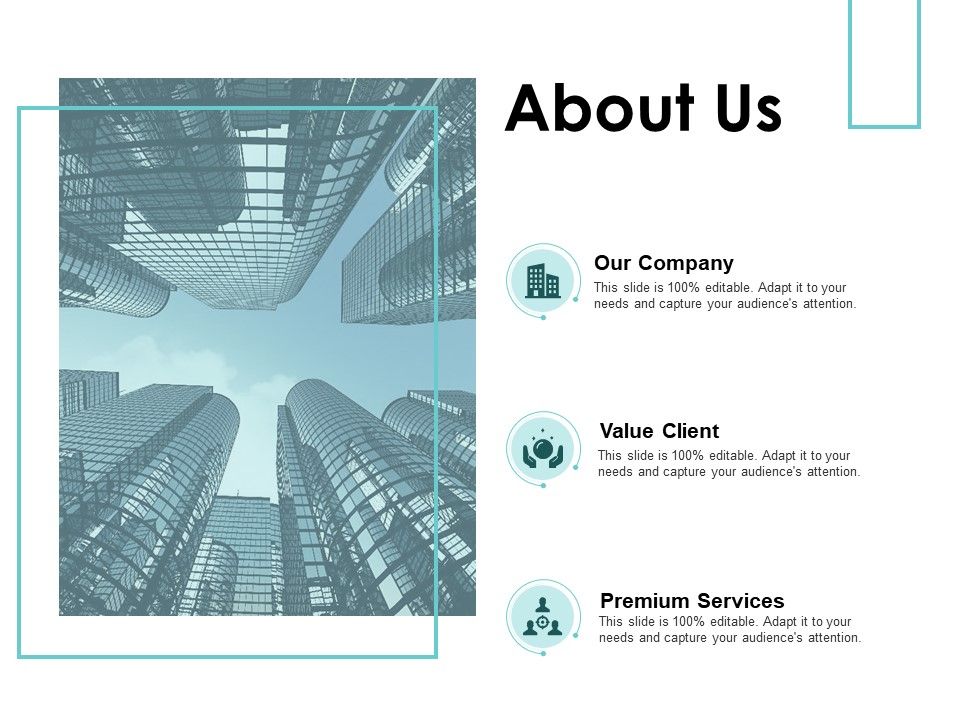 About Us

Our Company
This slide is 100% editable. Adapt it to your needs and capture your audience's attention.

Value Client
This slide is 100% editable. Adapt it to your needs and capture your audience's attention.

Premium Services
This slide is 100% editable. Adapt it to your needs and capture your audience's attention.