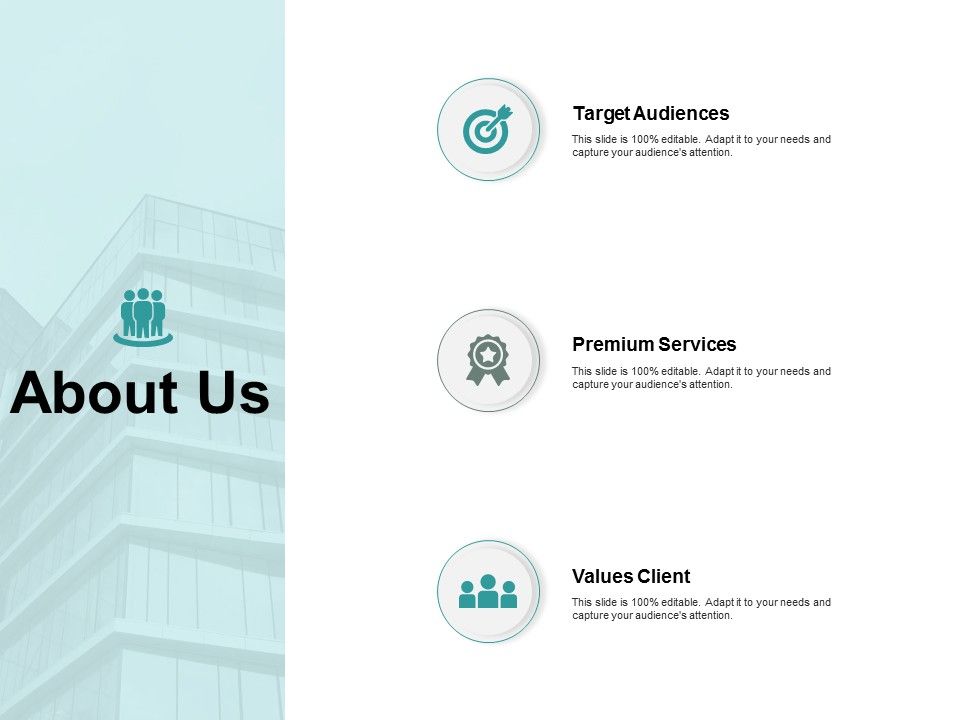 About Us

Target Audiences
This slide is 100% editable. Adapt it to your needs and capture your audience's attention.

Premium Services
This slide is 100% editable. Adapt it to your needs and capture your audience's attention.

Values Client
This slide is 100% editable. Adapt it to your needs and capture your audience's attention.