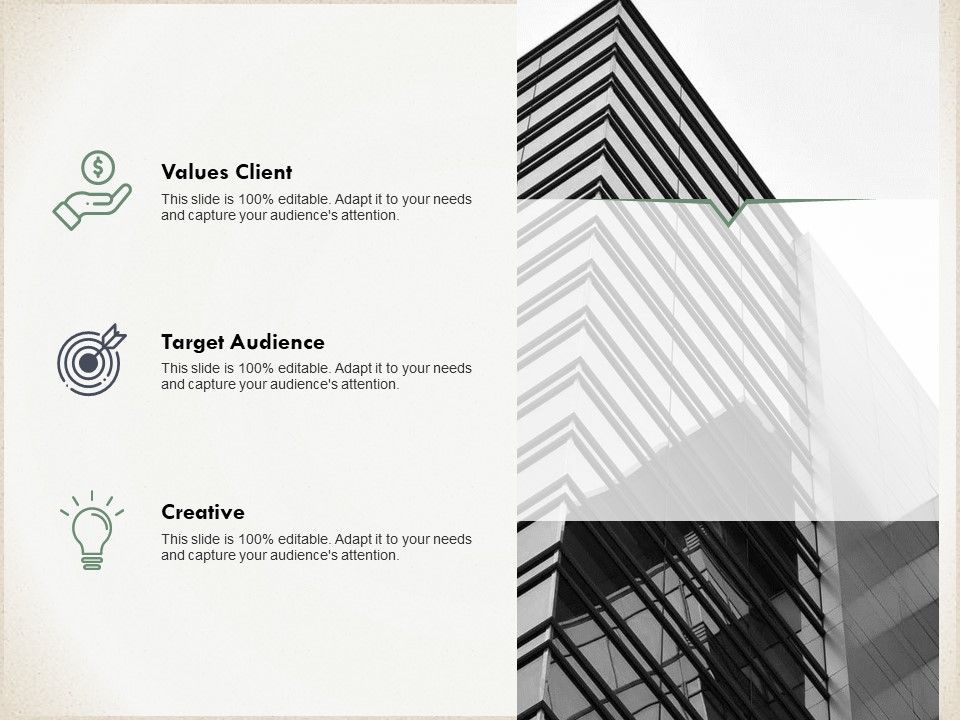 Values Client
This slide is 100% editable. Adapt it to your needs and capture your audience's attention.

Target Audience
This slide is 100% editable. Adapt it to your needs and capture your audience's attention.

Creative
This slide is 100% editable. Adapt it to your needs and capture your audience's attention.