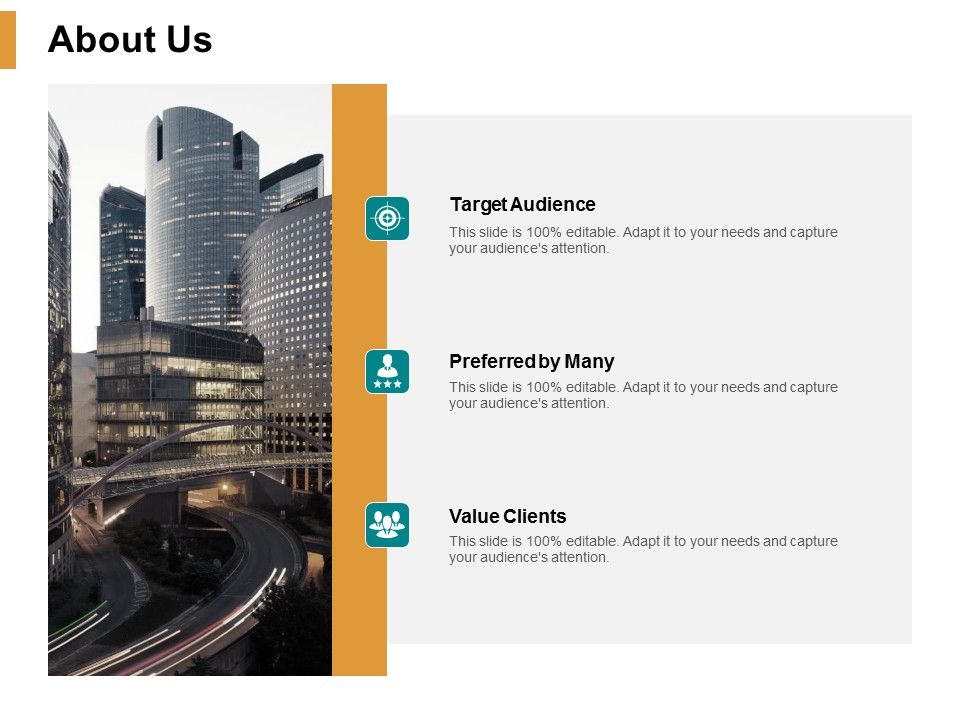 About Us

Target Audience

This slide is 100% editable. Adapt it to your needs and capture your audience's attention.

Preferred by Many

This slide is 100% editable. Adapt it to your needs and capture your audience's attention.

Value Clients

This slide is 100% editable. Adapt it to your needs and capture your audience's attention.