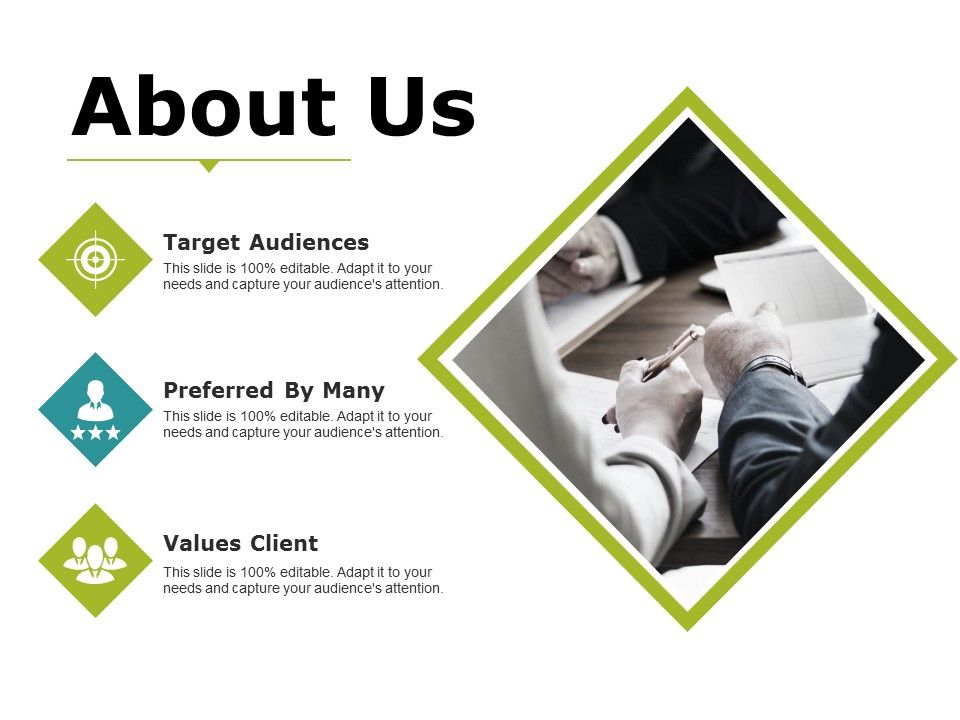 About Us

Target Audiences
This slide is 100% editable. Adapt it to your needs and capture your audience's attention.

Preferred By Many
This slide is 100% editable. Adapt it to your needs and capture your audience's attention.

Values Client
This slide is 100% editable. Adapt it to your needs and capture your audience's attention.