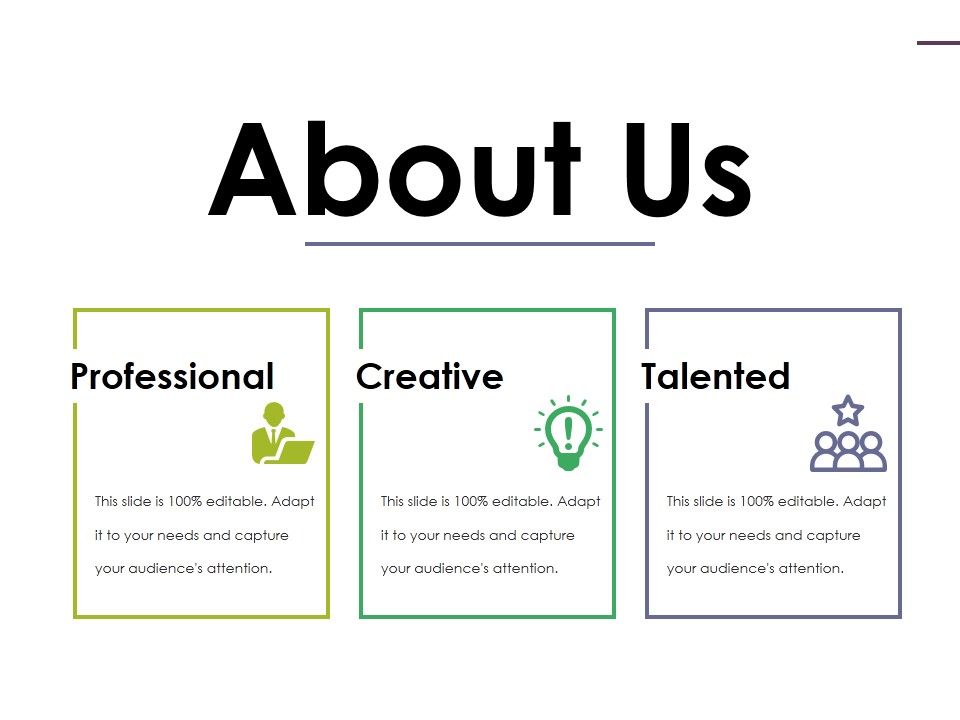 About Us

Professional

This slide is 100% editable. Adapt it to your needs and capture your audience's attention.

Creative

This slide is 100% editable. Adapt it to your needs and capture your audience's attention.

Talented

This slide is 100% editable. Adapt it to your needs and capture your audience's attention.