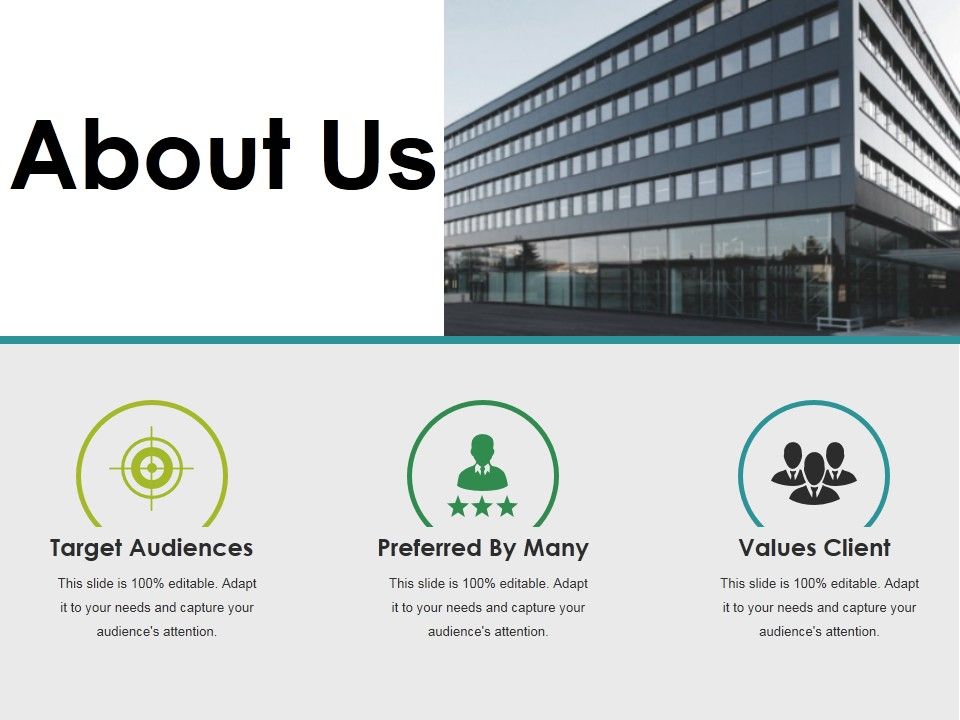 About Us

Target Audiences

This slide is 100% editable. Adapt it to your needs and capture your audience's attention.

Preferred By Many

This slide is 100% editable. Adapt it to your needs and capture your audience's attention.

Values Client

This slide is 100% editable. Adapt it to your needs and capture your audience's attention.