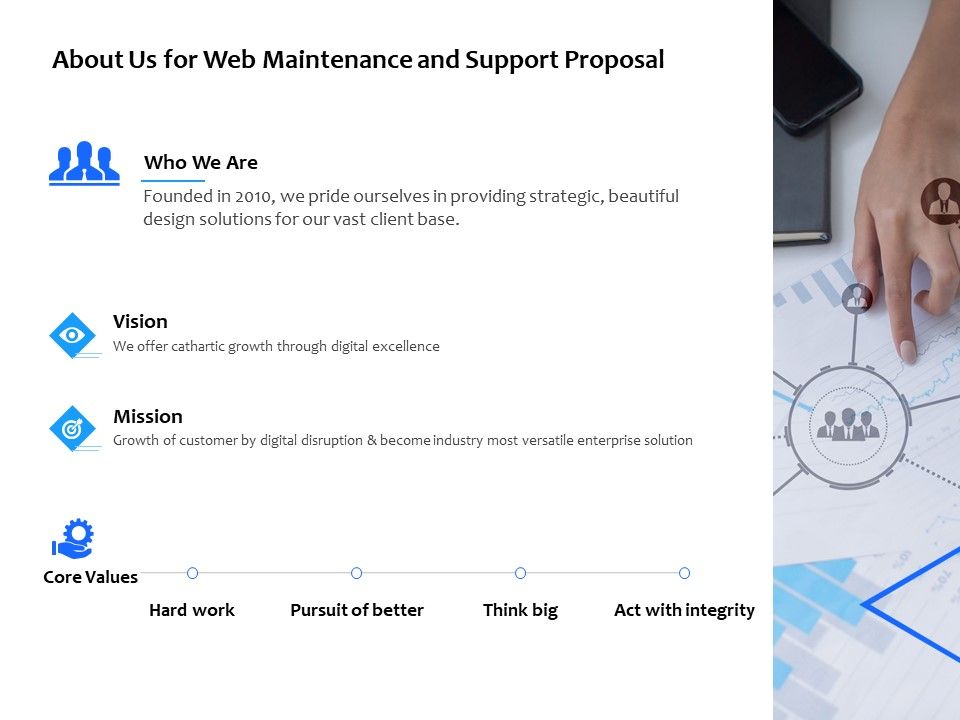 About Us for Web Maintenance and Support Proposal

Who We Are

Founded in 2010, we pride ourselves in providing strategic, beautiful design solutions for our vast client base.

Vision

We offer cathartic growth through digital excellence

Mission

Growth of customer by digital disruption & become industry most versatile enterprise solution

Core Values

Hard work

Pursuit of better

Think big

Act with integrity