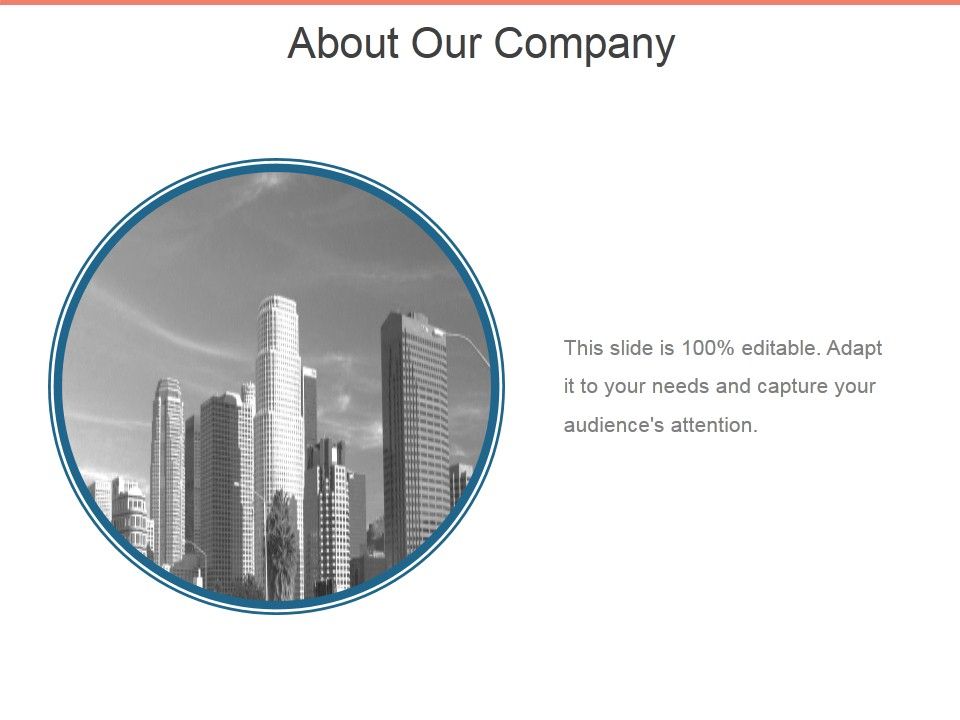 About Our Company

This slide is 100% editable. Adapt it to your needs and capture your audience's attention.