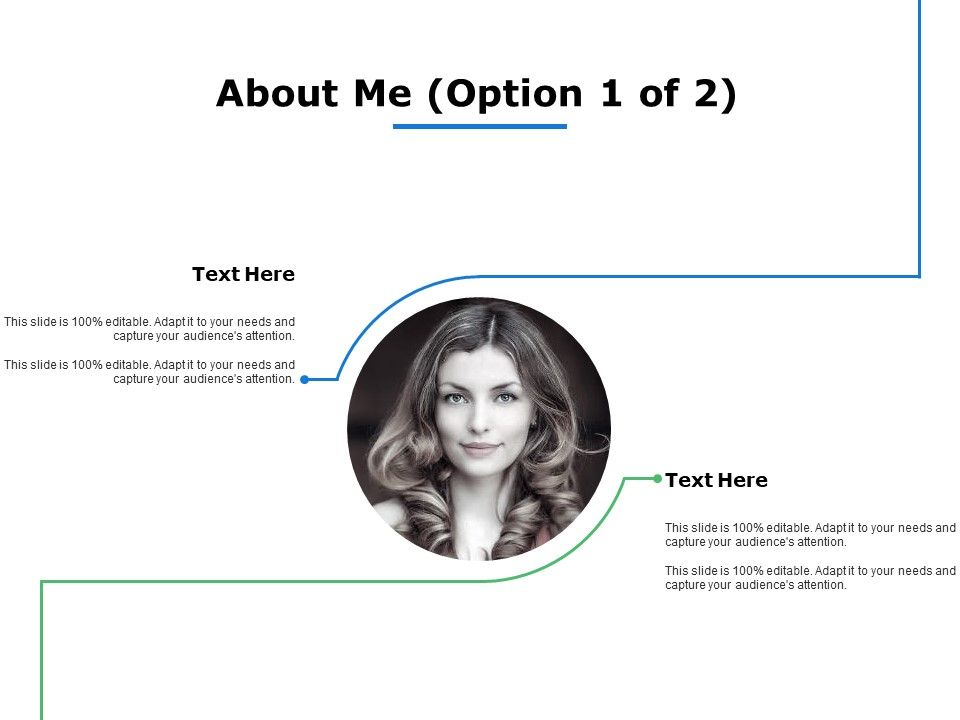 About Me (Option 1 of 2)

Text Here

This slide is 100% editable. Adapt it to your needs and capture your audience's attention.

This slide is 100% editable. Adapt it to your needs and capture your audience's attention.

Text Here

This slide is 100% editable. Adapt it to your needs and capture your audience's attention.

This slide is 100% editable. Adapt it to your needs and capture your audience's attention.