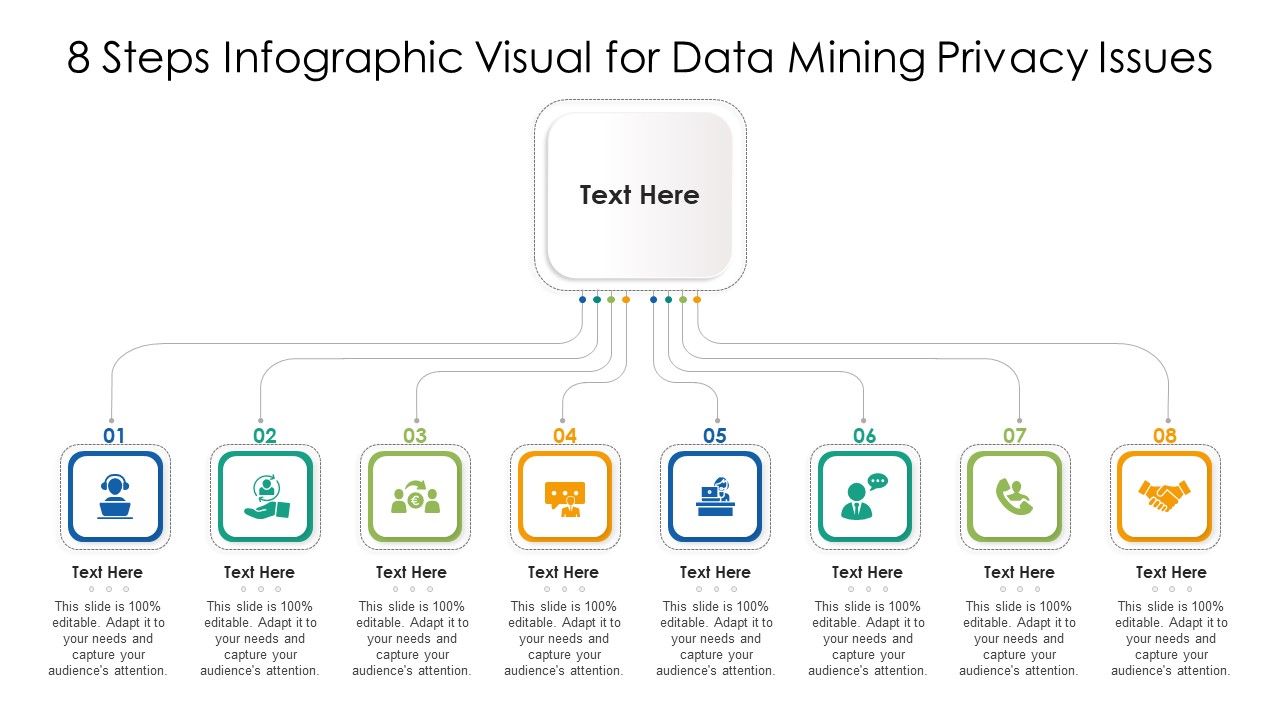 8 Steps Infographic Visual for Data Mining Privacy Issues

Text Here

01

Text Here

This slide is 100% editable. Adapt it to your needs and capture your audience's attention.

02

Text Here

This slide is 100% editable. Adapt it to your needs and capture your audience's attention.

03

Text Here

This slide is 100% editable. Adapt it to your needs and capture your audience's attention.

04

Text Here

This slide is 100% editable. Adapt it to your needs and capture your audience's attention.

05

Text Here

This slide is 100% editable. Adapt it to your needs and capture your audience's attention.

06

Text Here

This slide is 100% editable. Adapt it to your needs and capture your audience's attention.

07

Text Here

This slide is 100% editable. Adapt it to your needs and capture your audience's attention.

08

Text Here

This slide is 100% editable. Adapt it to your needs and capture your audience's attention.