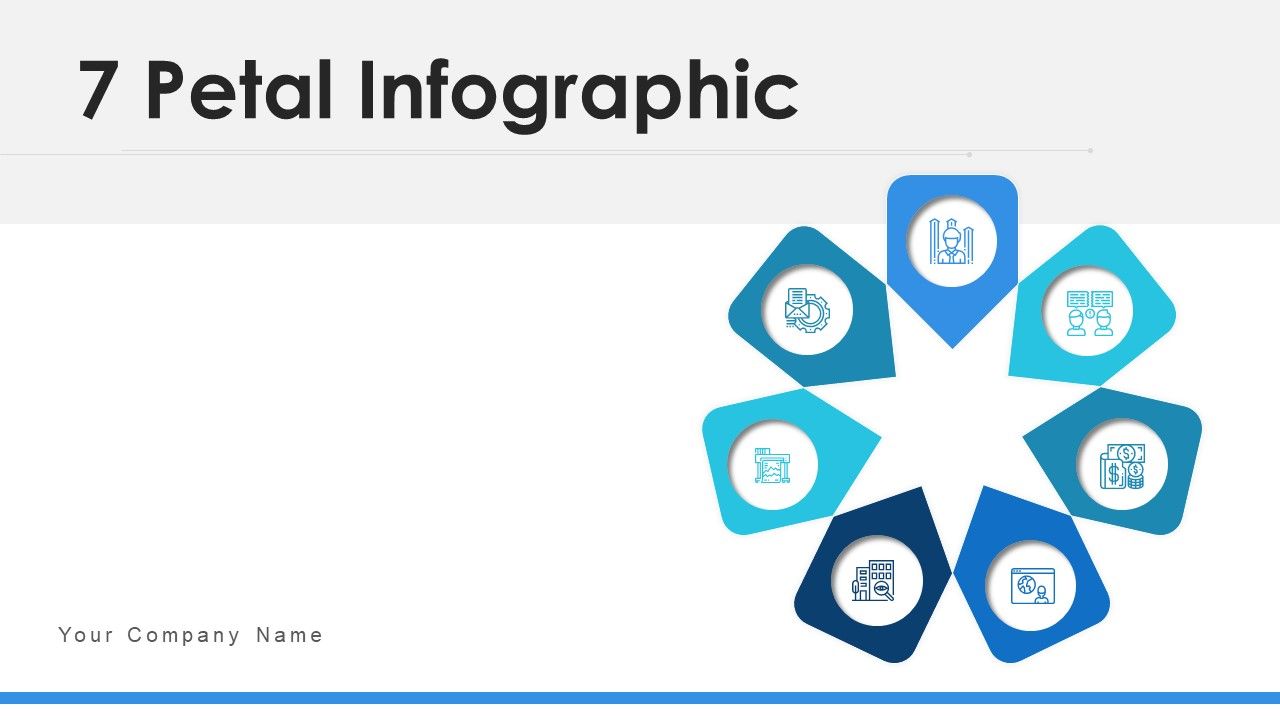 7 Petal Infographic

Your Company Name