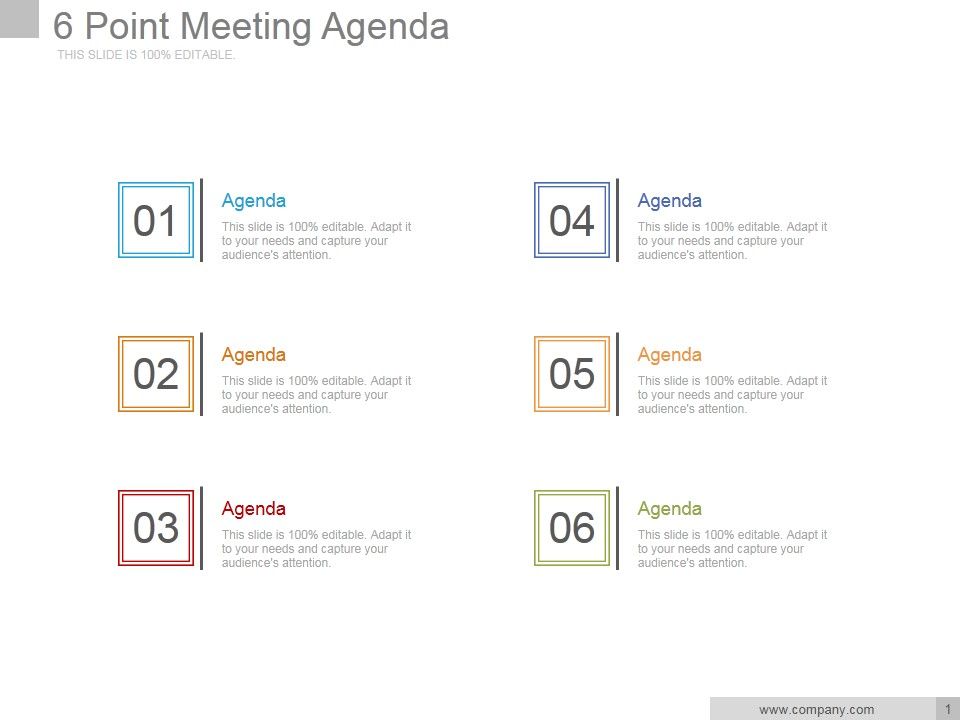 6 Point Meeting Agenda
THIS SLIDE IS 100% EDITABLE.

01
Agenda
This slide is 100% editable. Adapt it to your needs and capture your audience's attention.

02
Agenda
This slide is 100% editable. Adapt it to your needs and capture your audience's attention.

03
Agenda
This slide is 100% editable. Adapt it to your needs and capture your audience's attention.

04
Agenda
This slide is 100% editable. Adapt it to your needs and capture your audience's attention.

05
Agenda
This slide is 100% editable. Adapt it to your needs and capture your audience's attention.

06
Agenda
This slide is 100% editable. Adapt it to your needs and capture your audience's attention.

www.company.com
1