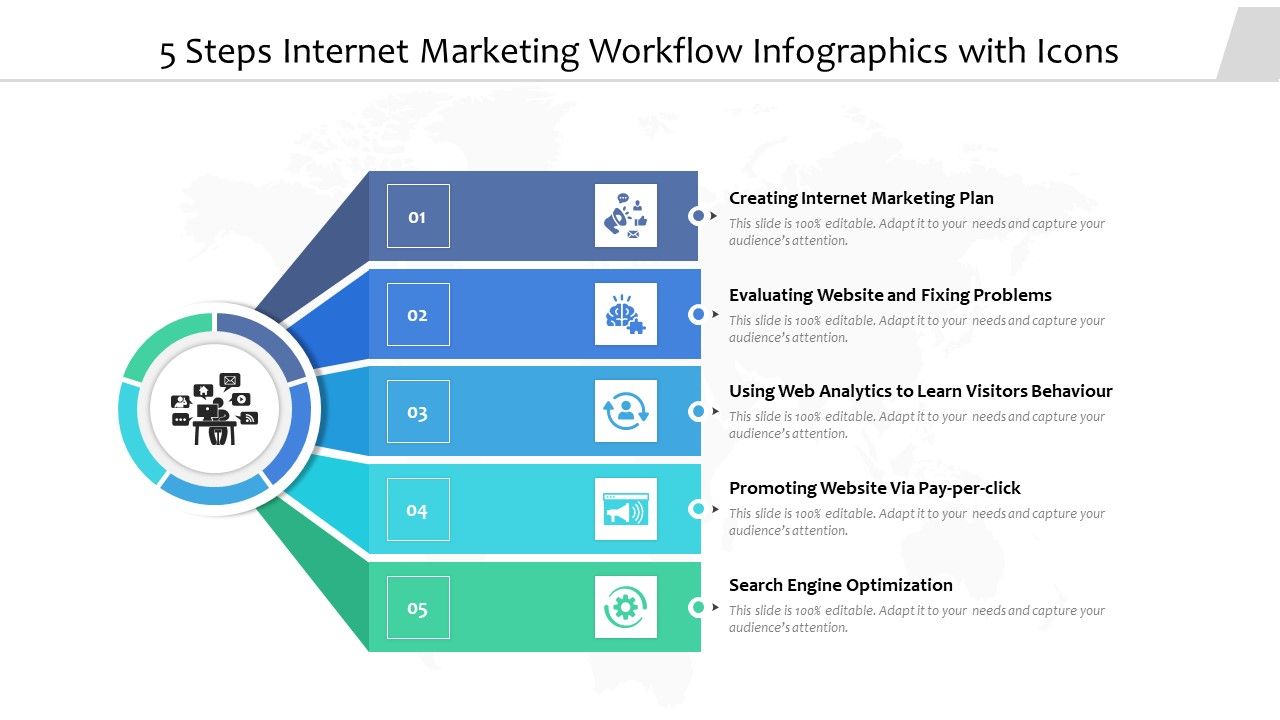 5 Steps Internet Marketing Workflow Infographics with Icons

01

Creating Internet Marketing Plan
This slide is 100% editable. Adapt it to your needs and capture your audience's attention.

02

Evaluating Website and Fixing Problems
This slide is 100% editable. Adapt it to your needs and capture your audience's attention.

03

Using Web Analytics to Learn Visitors Behaviour
This slide is 100% editable. Adapt it to your needs and capture your audience's attention.

04

Promoting Website Via Pay-per-click
This slide is 100% editable. Adapt it to your needs and capture your audience's attention.

05

Search Engine Optimization
This slide is 100% editable. Adapt it to your needs and capture your audience's attention.