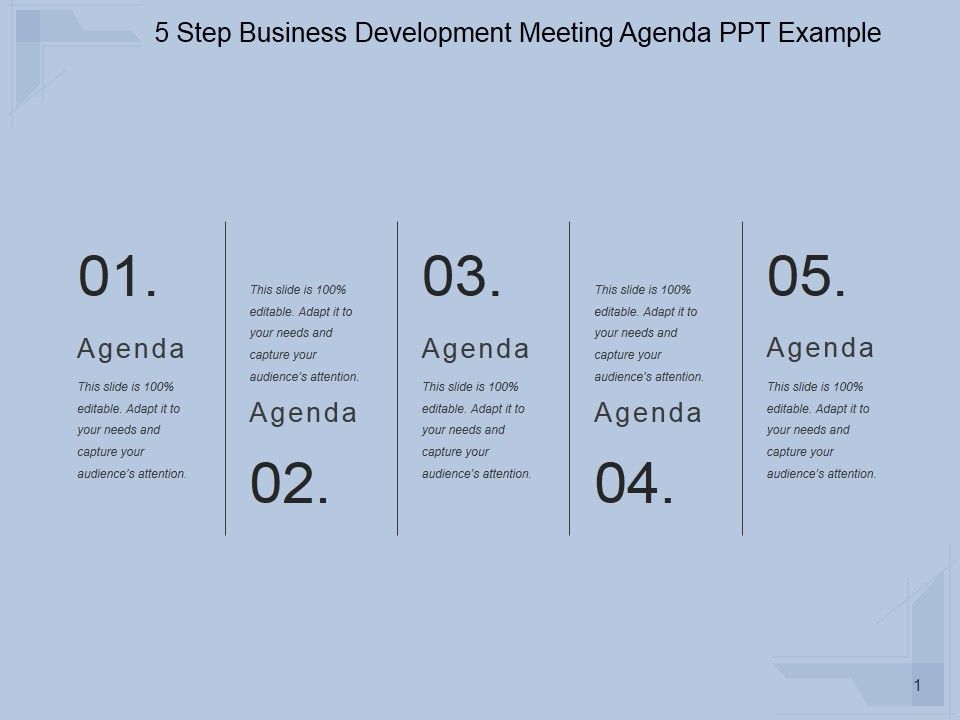 5 Step Business Development Meeting Agenda PPT Example

01.

Agenda

This slide is 100% editable. Adapt it to your needs and capture your audience's attention.

This slide is 100% editable. Adapt it to your needs and capture your audience's attention.

Agenda

02.

03.

Agenda

This slide is 100% editable. Adapt it to your needs and capture your audience's attention.

This slide is 100% editable. Adapt it to your needs and capture your audience's attention.

Agenda

04.

05.

Agenda

This slide is 100% editable. Adapt it to your needs and capture your audience's attention.

1