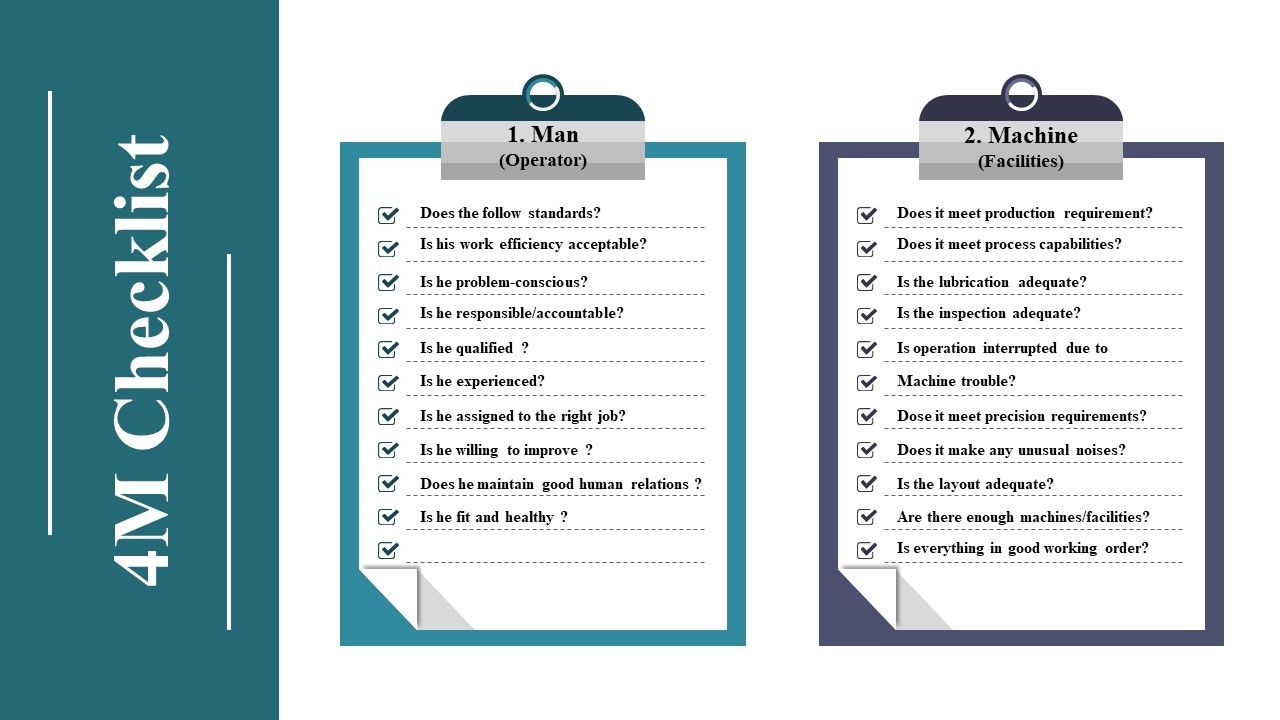 4M Checklist

1. Man
(Operator)

Does the follow standards?
Is his work efficiency acceptable?
Is he problem-conscious?
Is he responsible/accountable?
Is he qualified ?
Is he experienced?
Is he assigned to the right job?
Is he willing to improve ?
Does he maintain good human relations ?
Is he fit and healthy ?

2. Machine
(Facilities)

Does it meet production requirement?
Does it meet process capabilities?
Is the lubrication adequate?
Is the inspection adequate?
Is operation interrupted due to
Machine trouble?
Dose it meet precision requirements?
Does it make any unusual noises?
Is the layout adequate?
Are there enough machines/facilities?
Is everything in good working order?