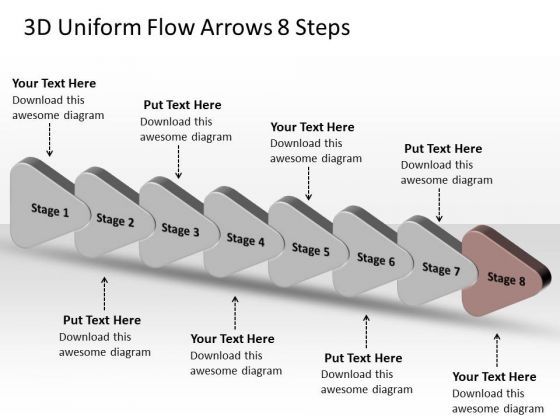 3D Uniform Flow Arrows 8 Steps

Your Text Here
Download this awesome diagram

Put Text Here
Download this awesome diagram

Your Text Here
Download this awesome diagram

Put Text Here
Download this awesome diagram

Stage 1

Stage 2

Stage 3

Stage 4

Stage 5

Stage 6

Stage 7

Stage 8

Put Text Here
Download this awesome diagram

Your Text Here
Download this awesome diagram

Put Text Here
Download this awesome diagram

Your Text Here
Download this awesome diagram