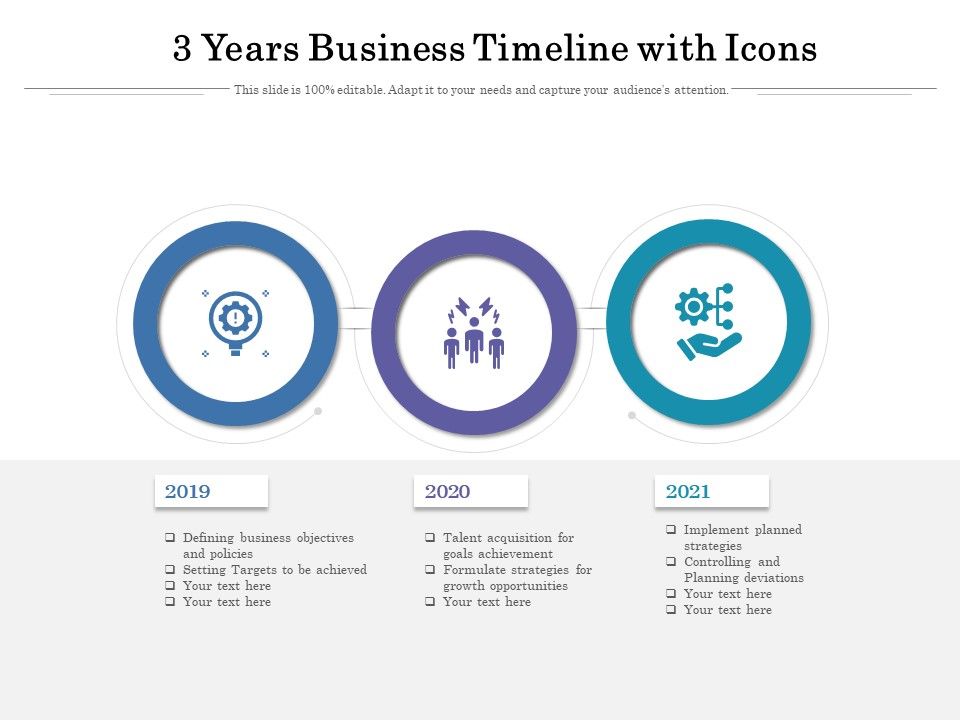 3 Years Business Timeline with Icons

This slide is 100% editable. Adapt it to your needs and capture your audience's attention.

2019

❑ Defining business objectives and policies
❑ Setting Targets to be achieved
❑ Your text here
❑ Your text here

2020

❑ Talent acquisition for goals achievement
❑ Formulate strategies for growth opportunities
❑ Your text here

2021

❑ Implement planned strategies
❑ Controlling and Planning deviations
❑ Your text here
❑ Your text here