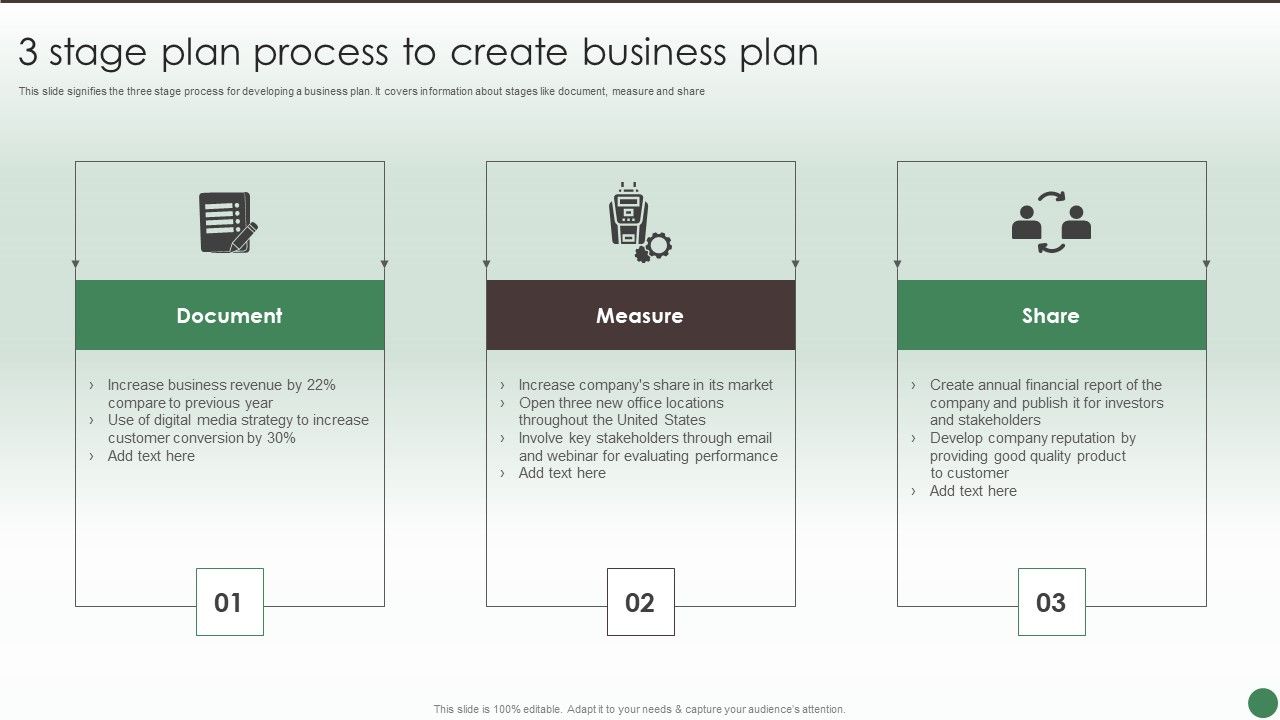 3 stage plan process to create business plan

This slide signifies the three stage process for developing a business plan. It covers information about stages like document, measure and share

Document

› Increase business revenue by 22% compare to previous year
› Use of digital media strategy to increase customer conversion by 30%
› Add text here

01

Measure

› Increase company's share in its market
› Open three new office locations throughout the United States
› Involve key stakeholders through email and webinar for evaluating performance
› Add text here

02

Share

› Create annual financial report of the company and publish it for investors and stakeholders
› Develop company reputation by providing good quality product to customer
› Add text here

03

This slide is 100% editable. Adapt it to your needs & capture your audience's attention.