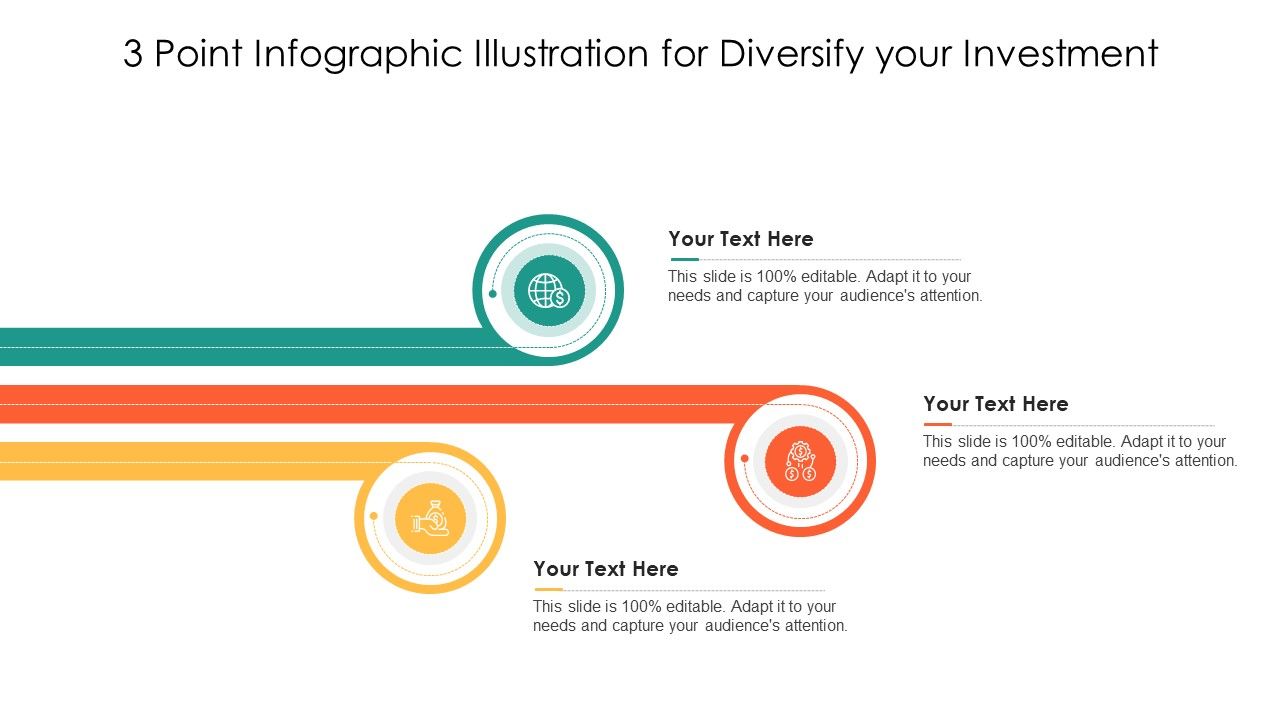 3 Point Infographic Illustration for Diversify your Investment

Your Text Here
This slide is 100% editable. Adapt it to your needs and capture your audience's attention.

Your Text Here
This slide is 100% editable. Adapt it to your needs and capture your audience's attention.

Your Text Here
This slide is 100% editable. Adapt it to your needs and capture your audience's attention.