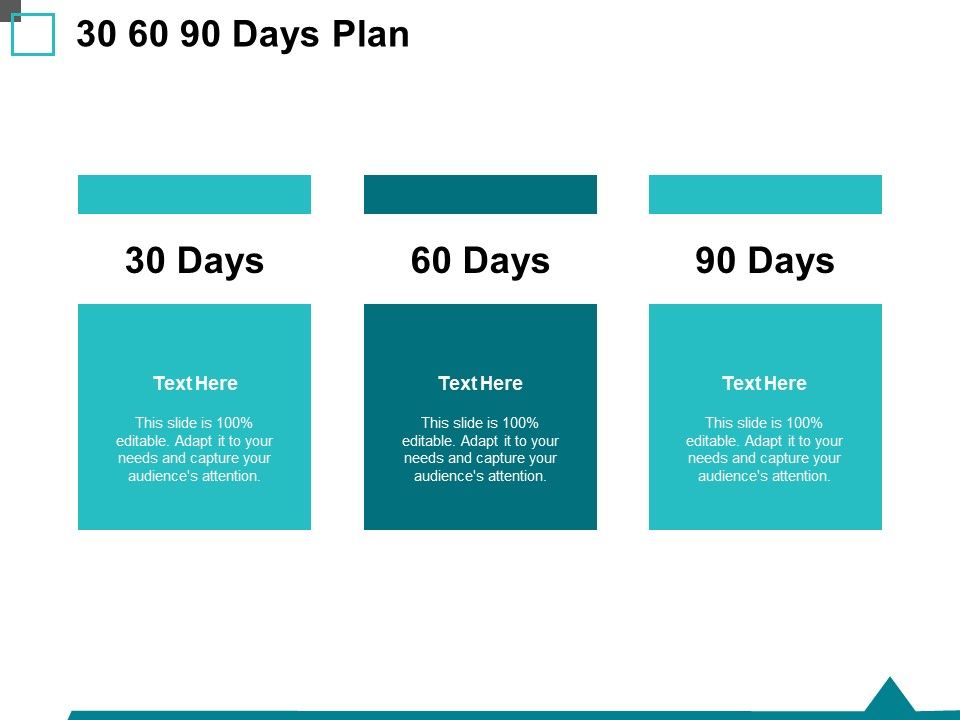 30 60 90 Days Plan

30 Days

Text Here

This slide is 100% editable. Adapt it to your needs and capture your audience's attention.

60 Days

Text Here

This slide is 100% editable. Adapt it to your needs and capture your audience's attention.

90 Days

Text Here

This slide is 100% editable. Adapt it to your needs and capture your audience's attention.